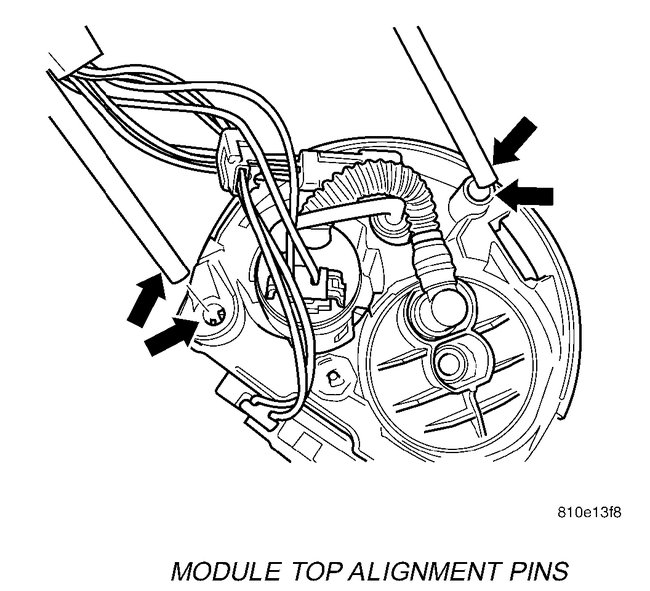 810e13f8

MODULE TOP ALIGNMENT PINS