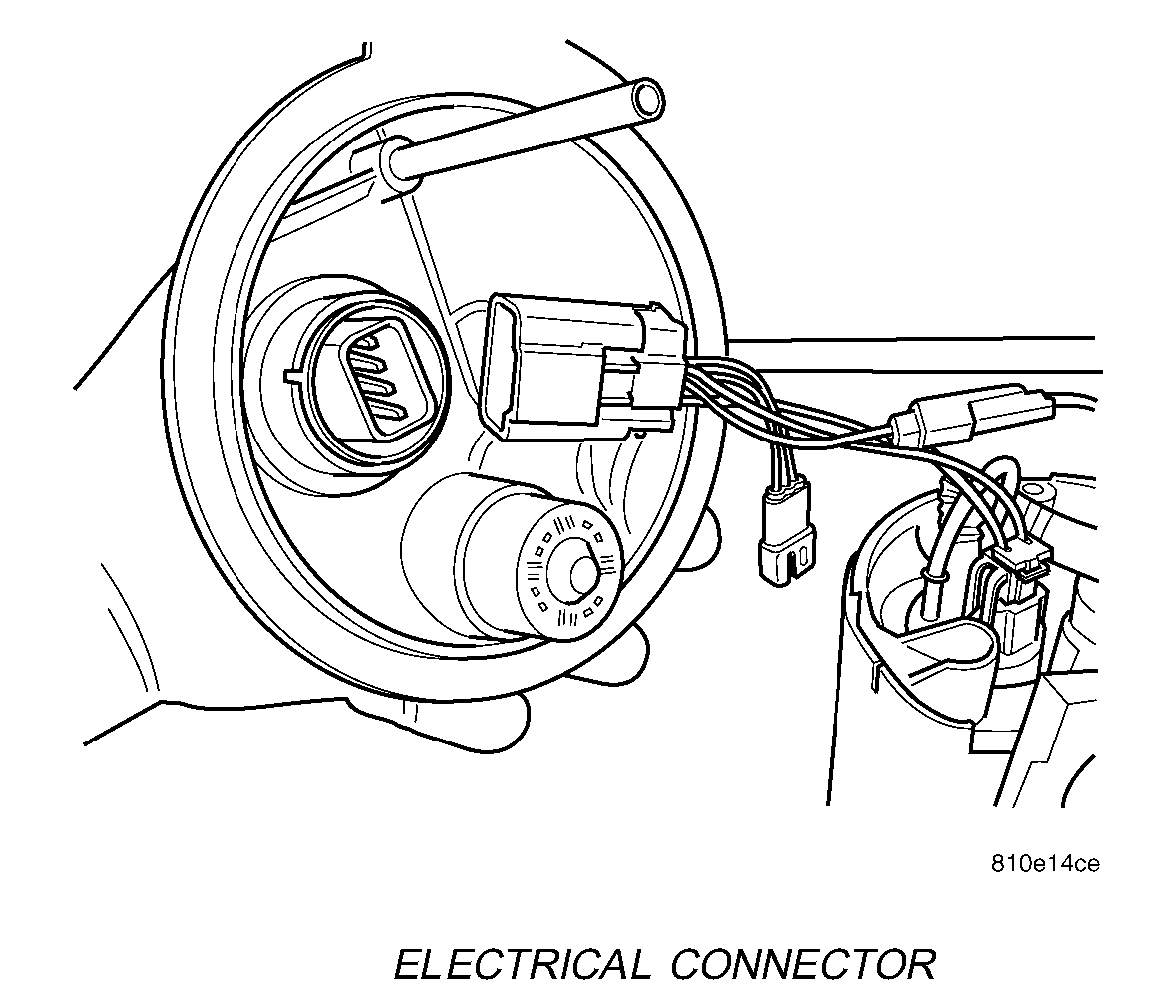 810e14ce

ELECTRICAL CONNECTOR