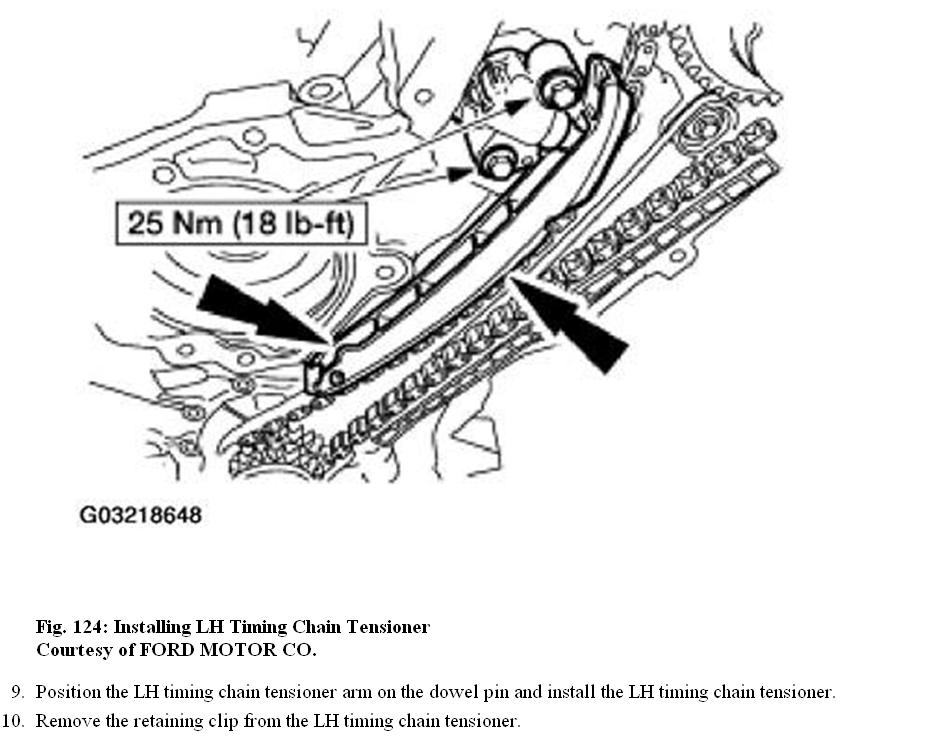 25 Nm (18 lb-ft)

G03218648

Fig. 124: Installing LH Timing Chain Tensioner
Courtesy of FORD MOTOR CO.

9. Position the LH timing chain tensioner arm on the dowel pin and install the LH timing chain tensioner.
10. Remove the retaining clip from the LH timing chain tensioner.