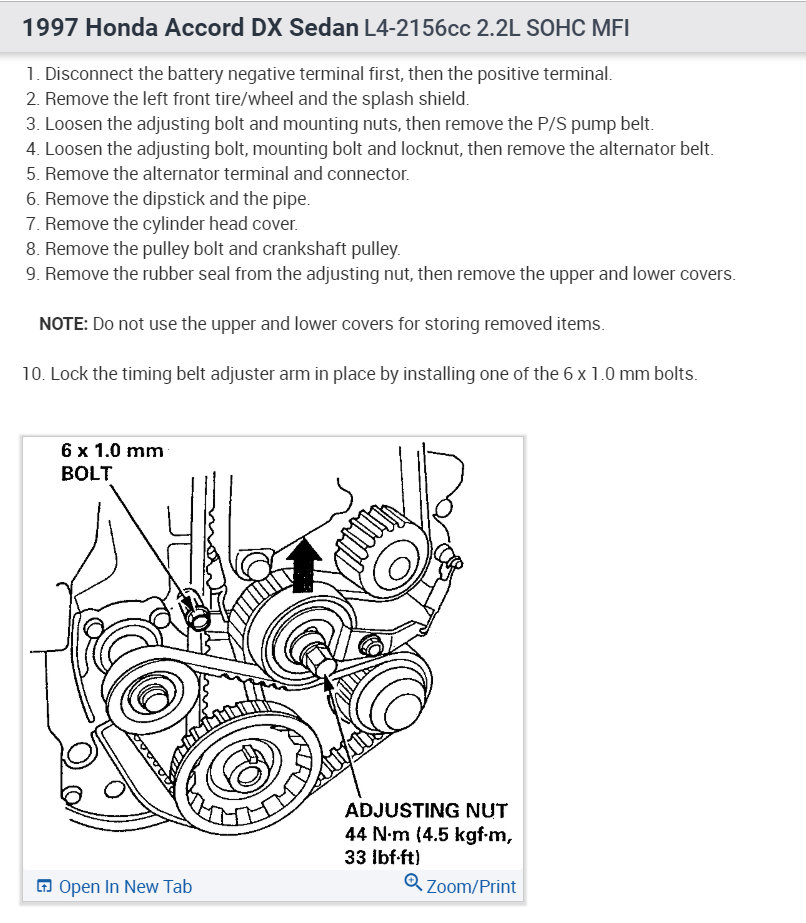 1997 Honda Accord DX Sedan L4-2156cc 2.2L SOHC MFI

1. Disconnect the battery negative terminal first, then the positive terminal.
2. Remove the left front tire/wheel and the splash shield.
3. Loosen the adjusting bolt and mounting nuts, then remove the P/S pump belt.
4. Loosen the adjusting bolt, mounting bolt and locknut, then remove the alternator belt.
5. Remove the alternator terminal and connector.
6. Remove the dipstick and the pipe.
7. Remove the cylinder head cover.
8. Remove the pulley bolt and crankshaft pulley.
9. Remove the rubber seal from the adjusting nut, then remove the upper and lower covers.

NOTE: Do not use the upper and lower covers for storing removed items.

10. Lock the timing belt adjuster arm in place by installing one of the 6 x 1.0 mm bolts.

6 x 1.0 mm BOLT

ADJUSTING NUT
44 N·m (4.5 kgf·m, 33 lbf·ft)

Open In New Tab
Zoom/Print