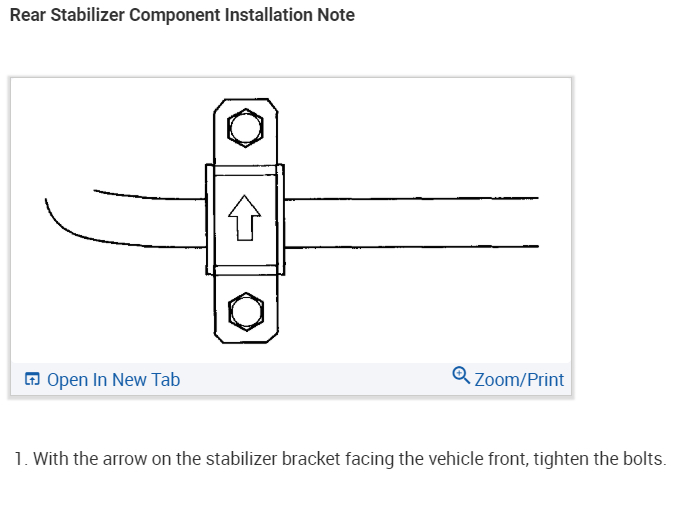 Rear Stabilizer Component Installation Note

Open In New Tab

Zoom/Print

1. With the arrow on the stabilizer bracket facing the vehicle front, tighten the bolts.