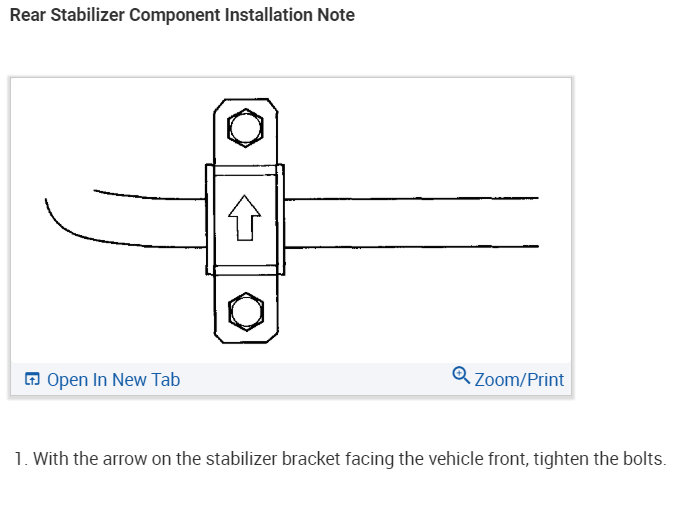 Rear Stabilizer Component Installation Note

Open In New Tab

Zoom/Print

1. With the arrow on the stabilizer bracket facing the vehicle front, tighten the bolts.