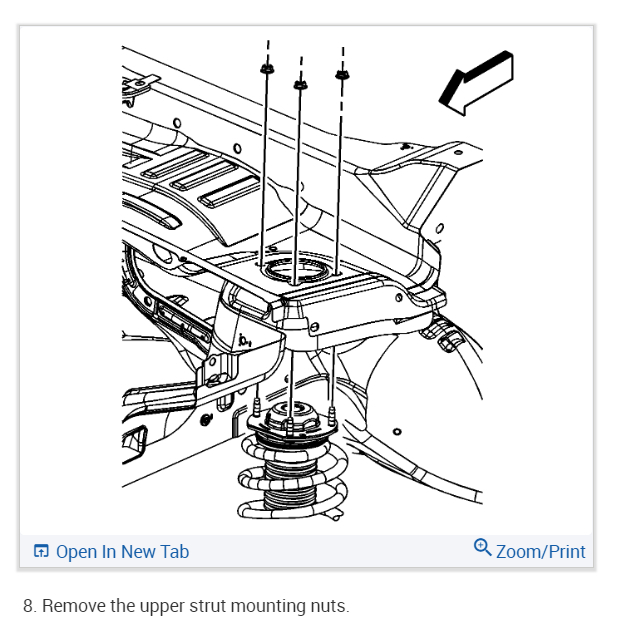 Open In New Tab

Zoom/Print

8. Remove the upper strut mounting nuts.