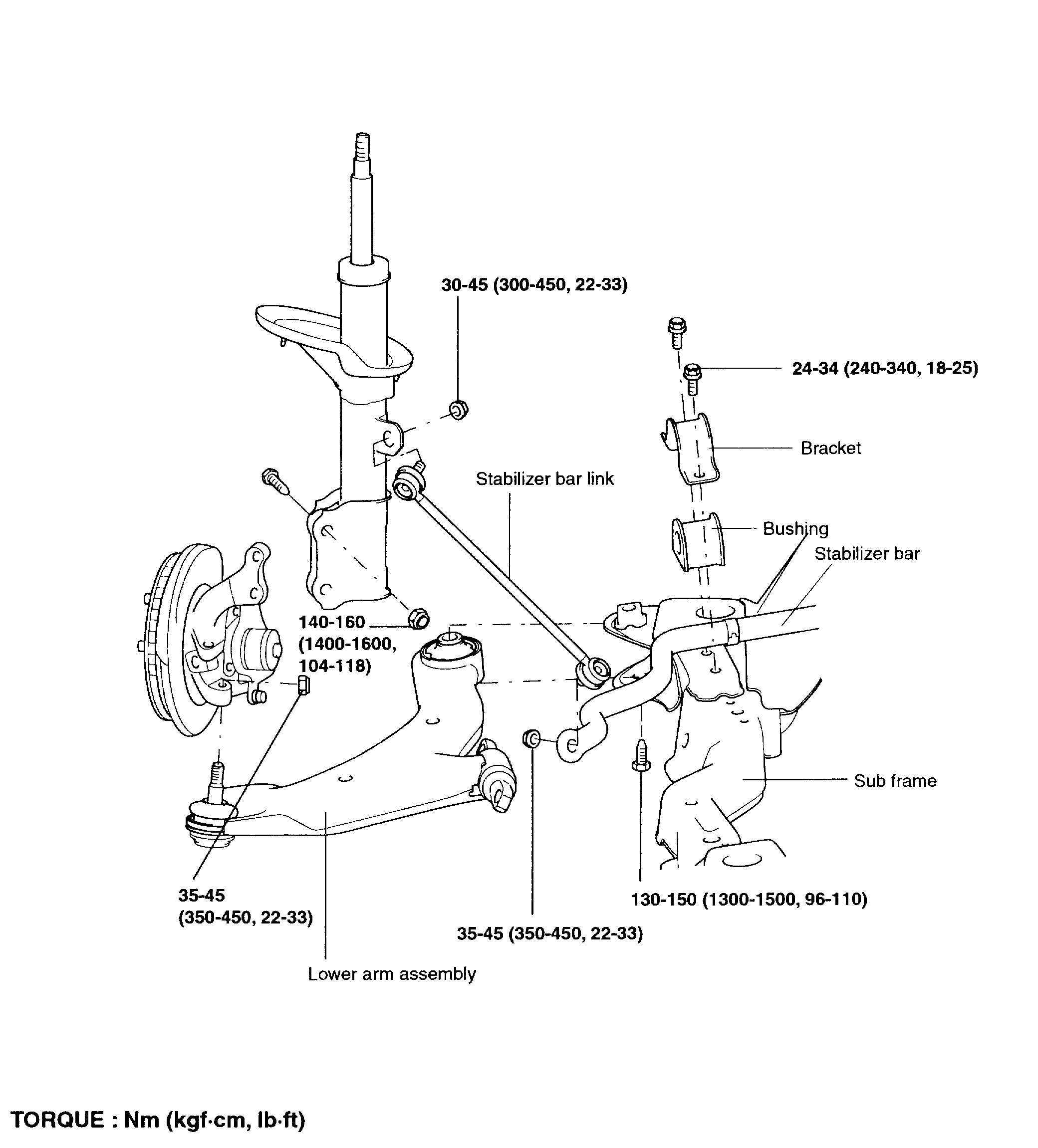 30-45 (300-450, 22-33)

24-34 (240-340, 18-25)

Bracket

Stabilizer bar link

Bushing

Stabilizer bar

140-160 (1400-1600, 104-118)

Sub frame

35-45 (350-450, 22-33)

130-150 (1300-1500, 96-110)

35-45 (350-450, 22-33)

Lower arm assembly

TORQUE : Nm (kgf·cm, lb·ft)