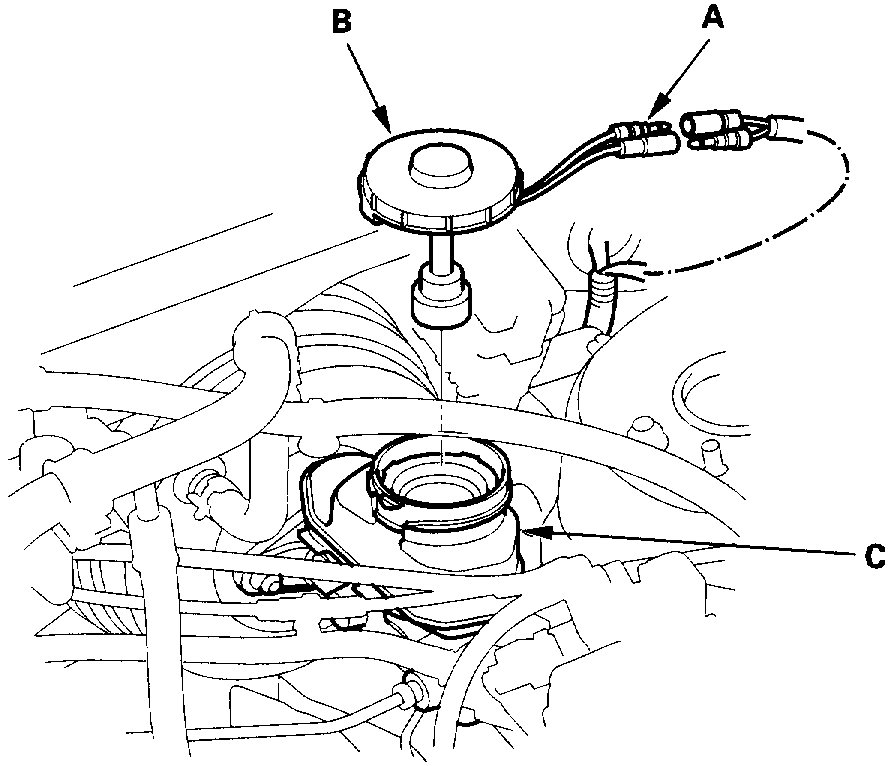 B
A
C