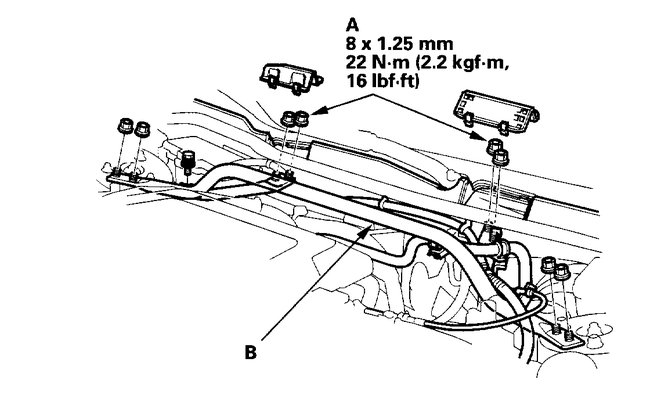 A
8 x 1.25 mm
22 N·m (2.2 kgf·m, 16 lbf·ft)

B