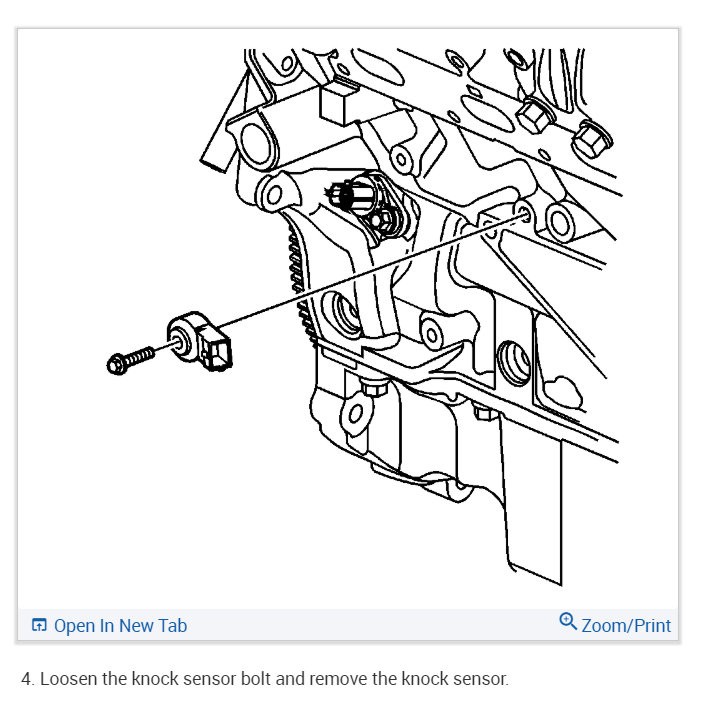 Open In New Tab

Zoom/Print

4. Loosen the knock sensor bolt and remove the knock sensor.