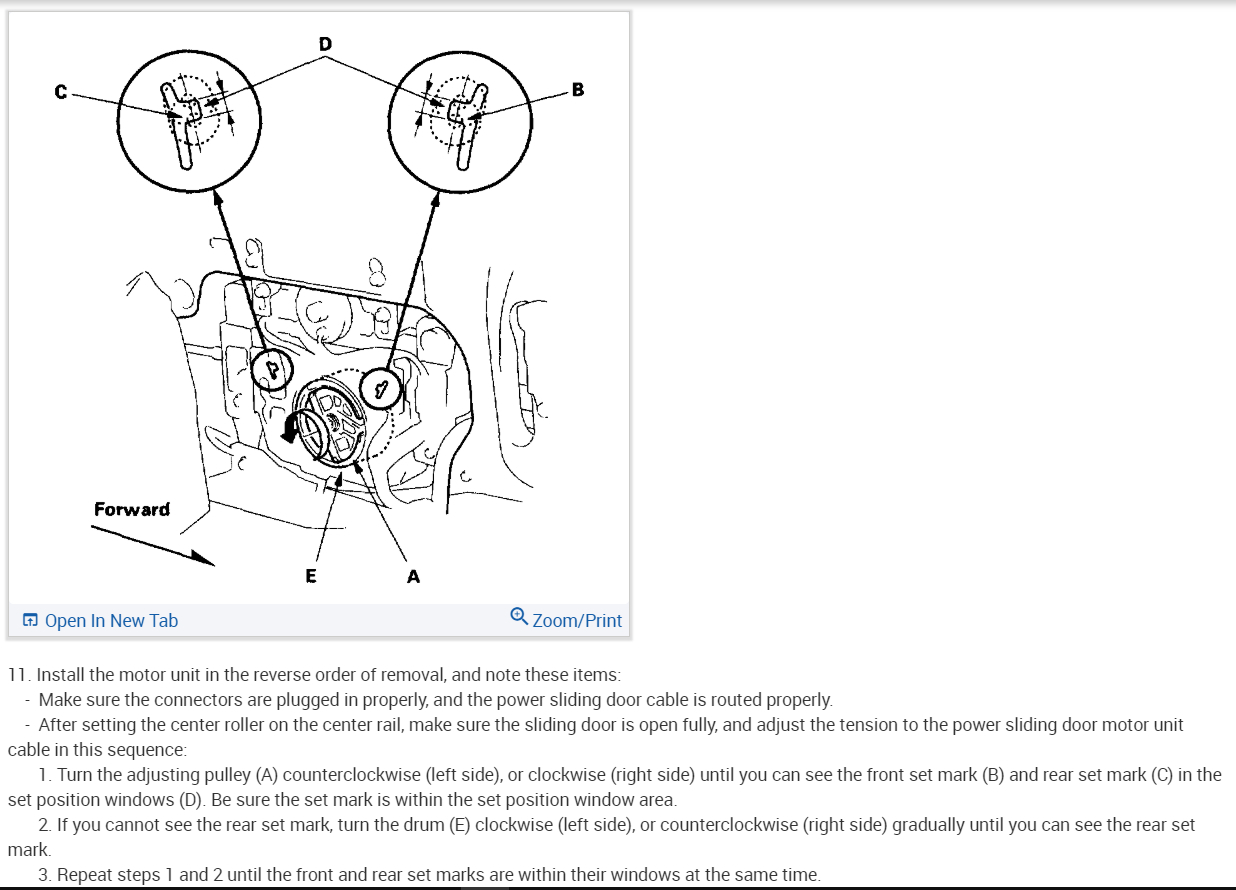 D
C
B
Forward
E
A
Open In New Tab
Zoom/Print

11. Install the motor unit in the reverse order of removal, and note these items:
- Make sure the connectors are plugged in properly, and the power sliding door cable is routed properly.
- After setting the center roller on the center rail, make sure the sliding door is open fully, and adjust the tension to the power sliding door motor unit cable in this sequence:
1. Turn the adjusting pulley (A) counterclockwise (left side), or clockwise (right side) until you can see the front set mark (B) and rear set mark (C) in the set position windows (D). Be sure the set mark is within the set position window area.
2. If you cannot see the rear set mark, turn the drum (E) clockwise (left side), or counterclockwise (right side) gradually until you can see the rear set mark.
3. Repeat steps 1 and 2 until the front and rear set marks are within their windows at the same time.