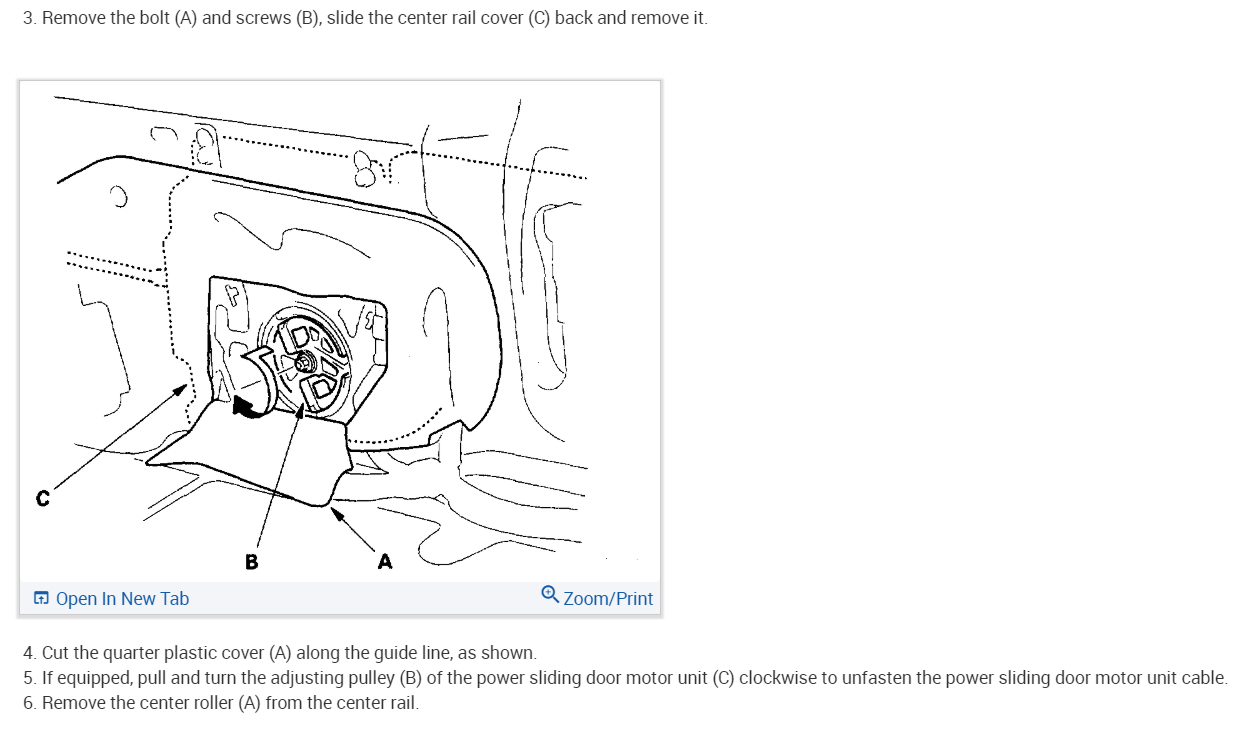 3. Remove the bolt (A) and screws (B), slide the center rail cover (C) back and remove it.

C

B

A

Open In New Tab

Zoom/Print

4. Cut the quarter plastic cover (A) along the guide line, as shown.
5. If equipped, pull and turn the adjusting pulley (B) of the power sliding door motor unit (C) clockwise to unfasten the power sliding door motor unit cable.
6. Remove the center roller (A) from the center rail.