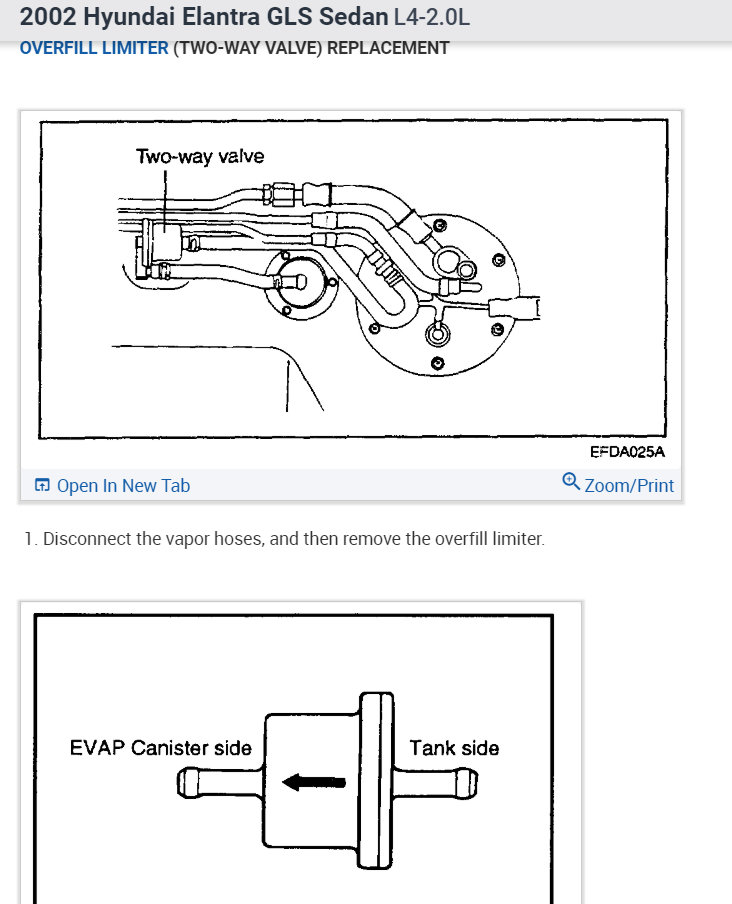 2002 Hyundai Elantra GLS Sedan L4-2.0L
OVERFILL LIMITER (TWO-WAY VALVE) REPLACEMENT

Two-way valve

EFDA025A

Open In New Tab

Zoom/Print

1. Disconnect the vapor hoses, and then remove the overfill limiter.

EVAP Canister side

Tank side