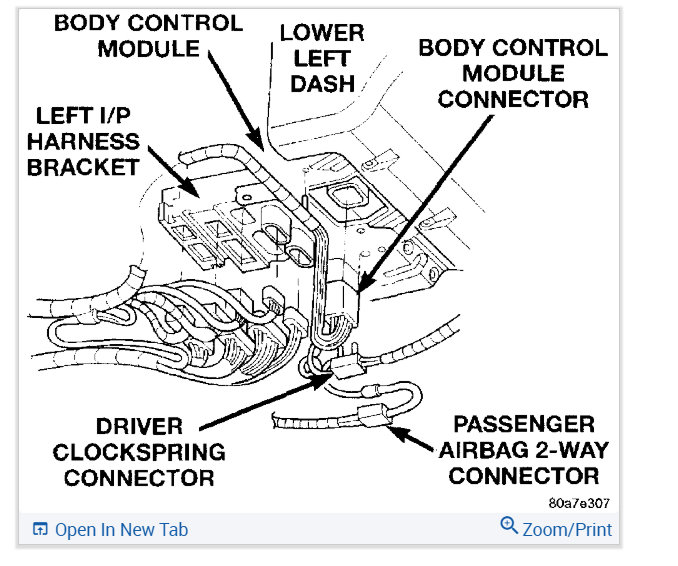 BODY CONTROL MODULE

LOWER LEFT DASH

BODY CONTROL MODULE CONNECTOR

LEFT I/P HARNESS BRACKET

DRIVER CLOCKSPRING CONNECTOR

PASSENGER AIRBAG 2-WAY CONNECTOR

80a7e307

Open In New Tab

Zoom/Print