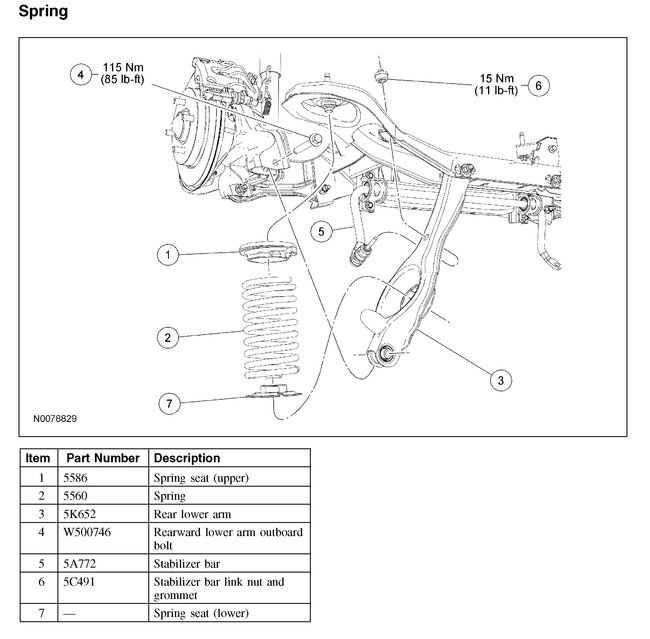 Spring

4 115 Nm (85 lb-ft)

15 Nm (11 lb-ft) 6

5

1

2

3

7

N0078829

| Item | Part Number | Description |
|---|---|---|
| 1 | 5586 | Spring seat (upper) |
| 2 | 5560 | Spring |
| 3 | 5K652 | Rear lower arm |
| 4 | W500746 | Rearward lower arm outboard bolt |
| 5 | 5A772 | Stabilizer bar |
| 6 | 5C491 | Stabilizer bar link nut and grommet |
| 7 | — | Spring seat (lower) |