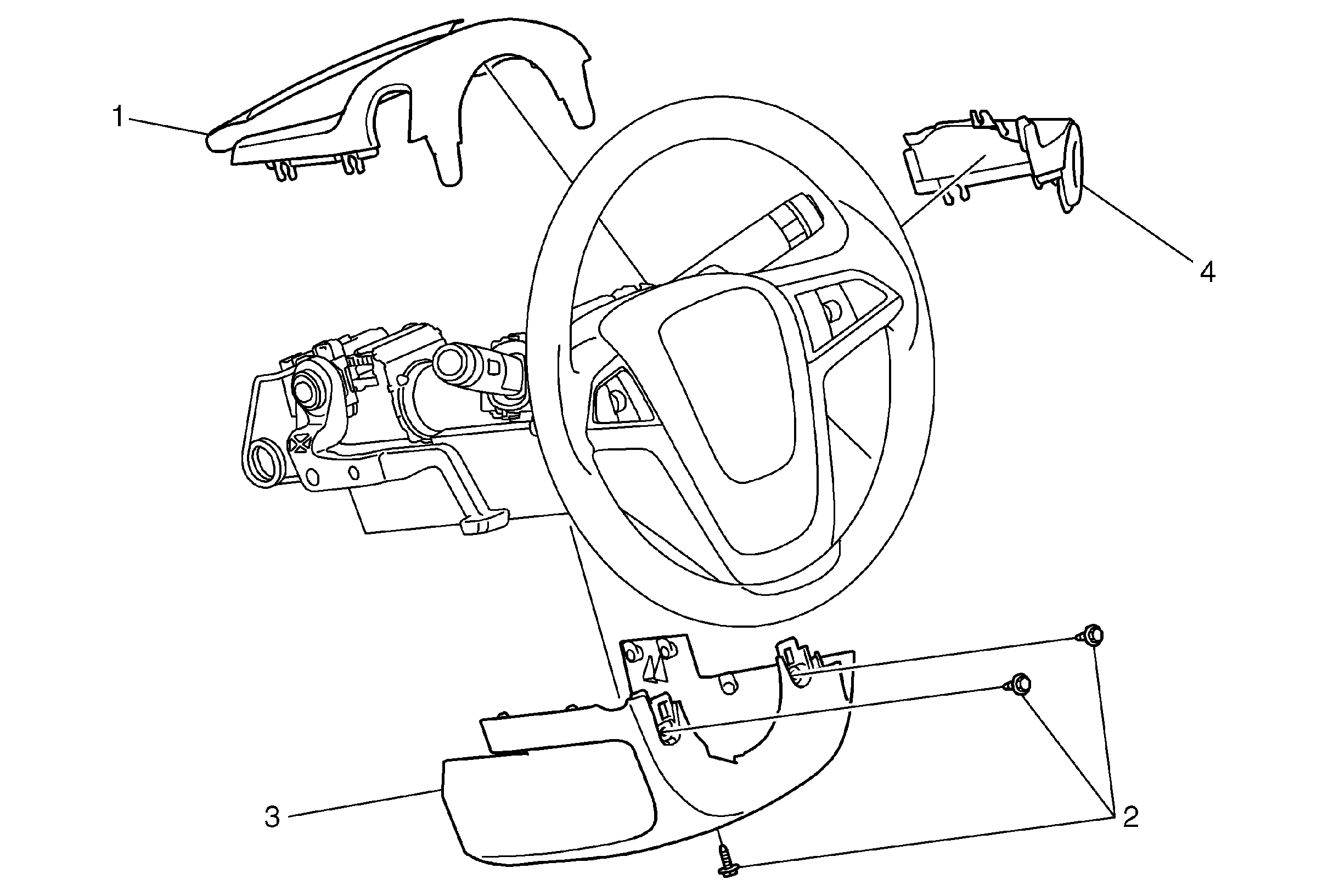 1

4

3

2