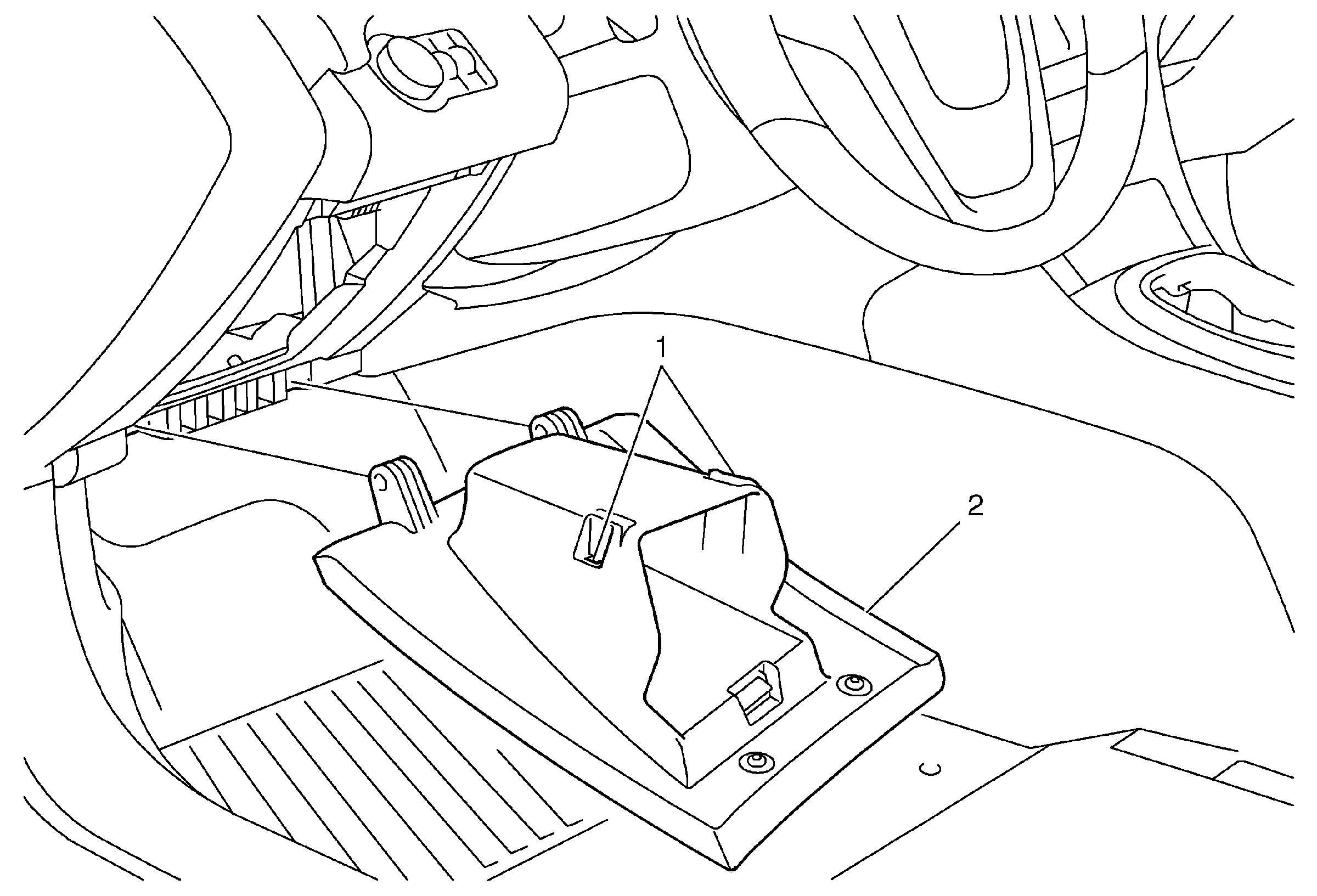 1
2