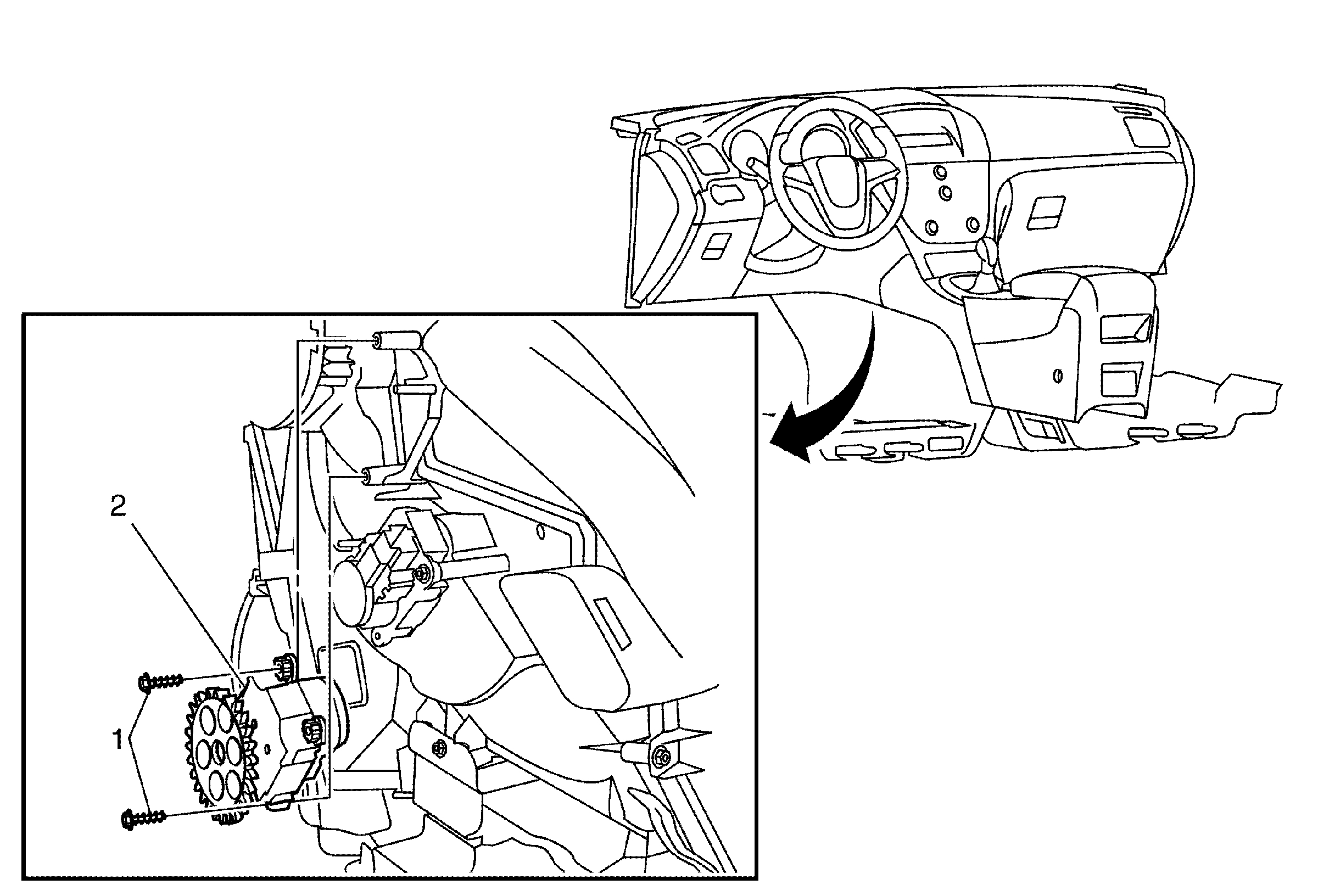 2
1