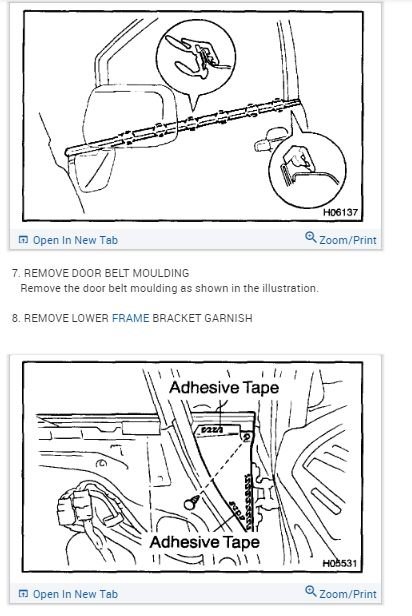 H06137

Open In New Tab

Zoom/Print

7. REMOVE DOOR BELT MOULDING
Remove the door belt moulding as shown in the illustration.

8. REMOVE LOWER FRAME BRACKET GARNISH

Adhesive Tape

Adhesive Tape

H05531

Open In New Tab

Zoom/Print