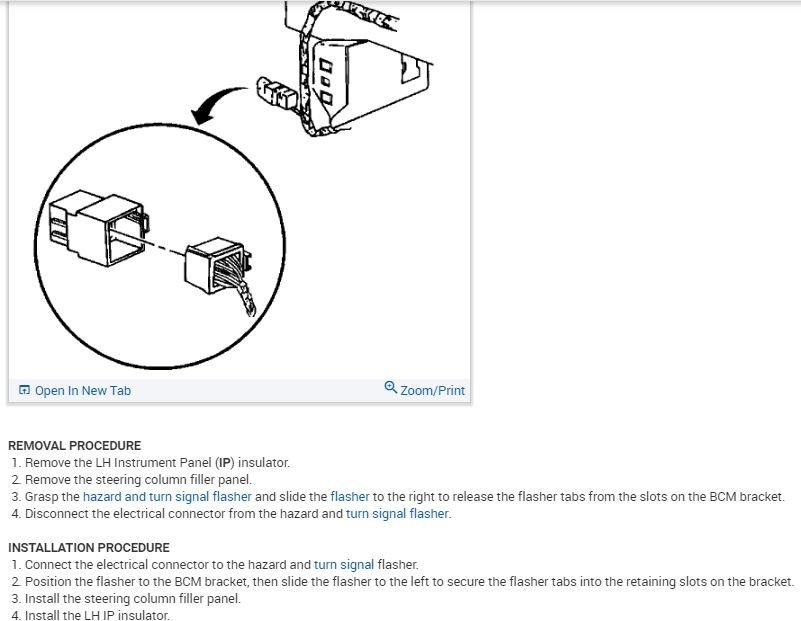 Open In New Tab

Zoom/Print

REMOVAL PROCEDURE
1. Remove the LH Instrument Panel (IP) insulator.
2. Remove the steering column filler panel.
3. Grasp the hazard and turn signal flasher and slide the flasher to the right to release the flasher tabs from the slots on the BCM bracket.
4. Disconnect the electrical connector from the hazard and turn signal flasher.

INSTALLATION PROCEDURE
1. Connect the electrical connector to the hazard and turn signal flasher.
2. Position the flasher to the BCM bracket, then slide the flasher to the left to secure the flasher tabs into the retaining slots on the bracket.
3. Install the steering column filler panel.
4. Install the LH IP insulator.