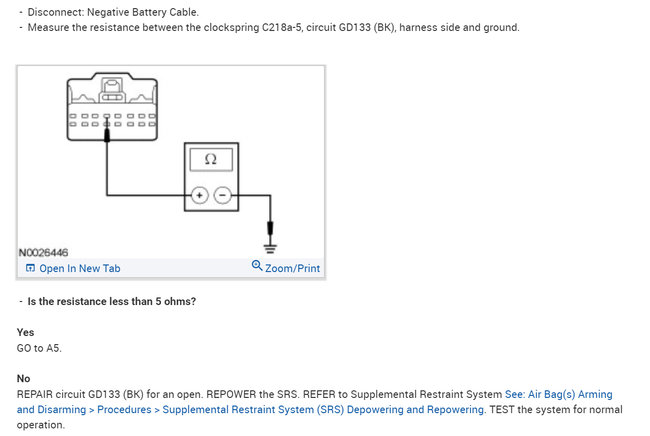 - Disconnect: Negative Battery Cable.
- Measure the resistance between the clockspring C218a-5, circuit GD133 (BK), harness side and ground.

Ω

+ −

N0026446

Open In New Tab

Zoom/Print

- Is the resistance less than 5 ohms?

Yes
GO to A5.

No
REPAIR circuit GD133 (BK) for an open. REPOWER the SRS. REFER to Supplemental Restraint System See: Air Bag(s) Arming and Disarming > Procedures > Supplemental Restraint System (SRS) Depowering and Repowering. TEST the system for normal operation.