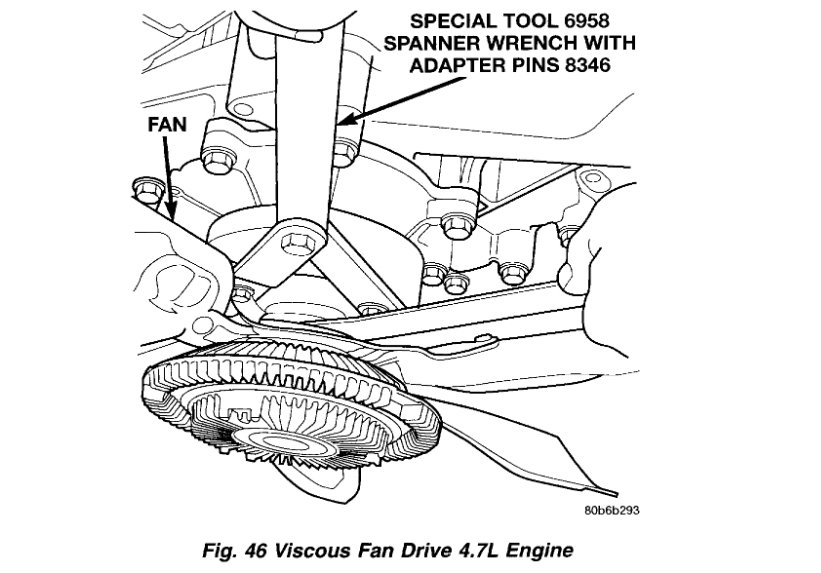 SPECIAL TOOL 6958
SPANNER WRENCH WITH
ADAPTER PINS 8346

FAN

80b6b293

Fig. 46 Viscous Fan Drive 4.7L Engine