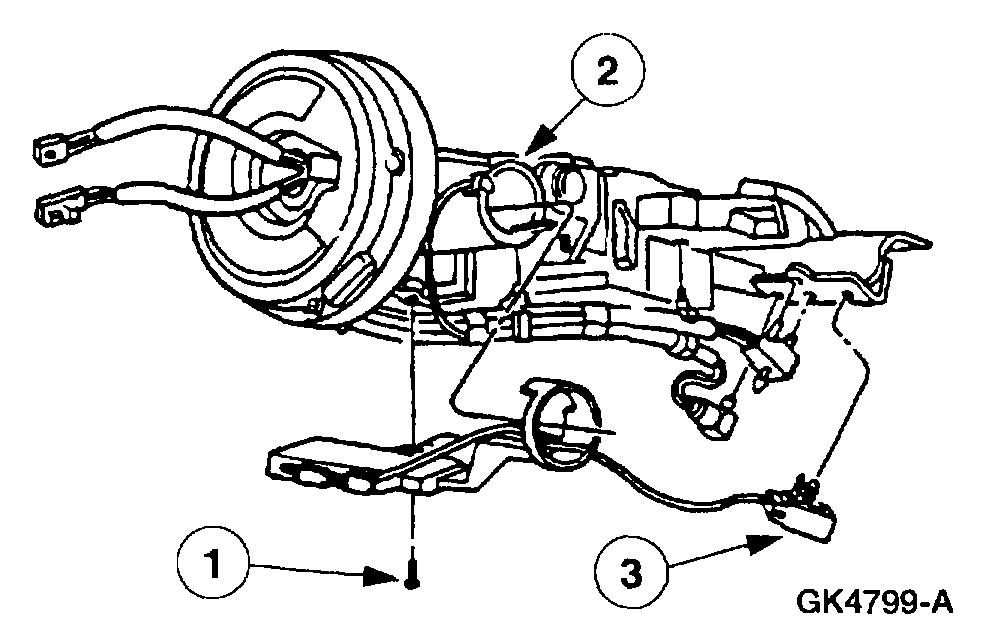 2

1

3

GK4799-A