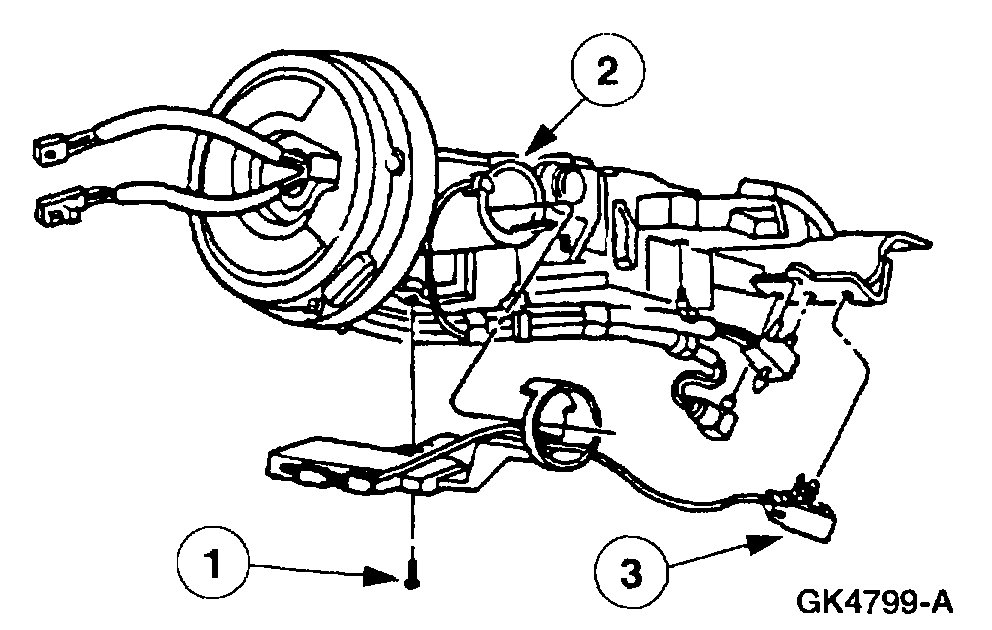 2

1

3

GK4799-A