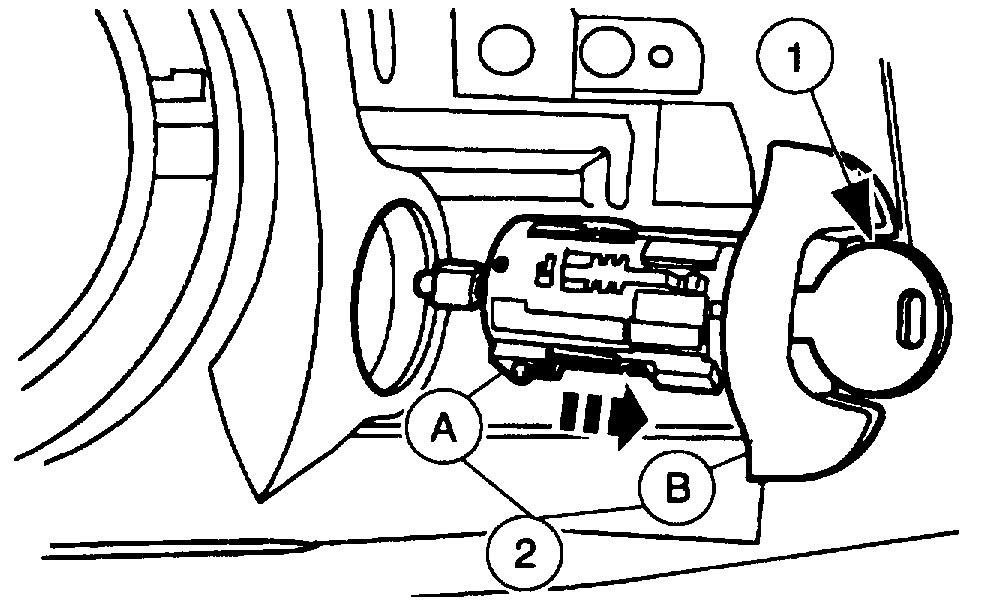 1
A
B
2