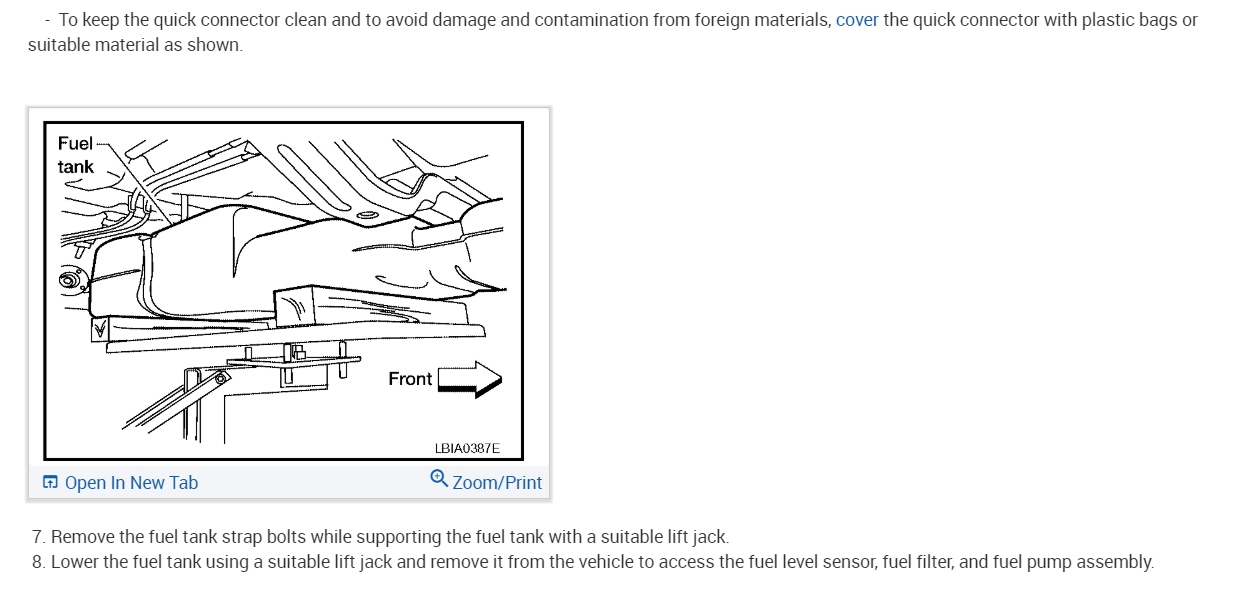 - To keep the quick connector clean and to avoid damage and contamination from foreign materials, cover the quick connector with plastic bags or suitable material as shown.

Fuel tank

Front

LBIA0387E

Open In New Tab

Zoom/Print

7. Remove the fuel tank strap bolts while supporting the fuel tank with a suitable lift jack.
8. Lower the fuel tank using a suitable lift jack and remove it from the vehicle to access the fuel level sensor, fuel filter, and fuel pump assembly.