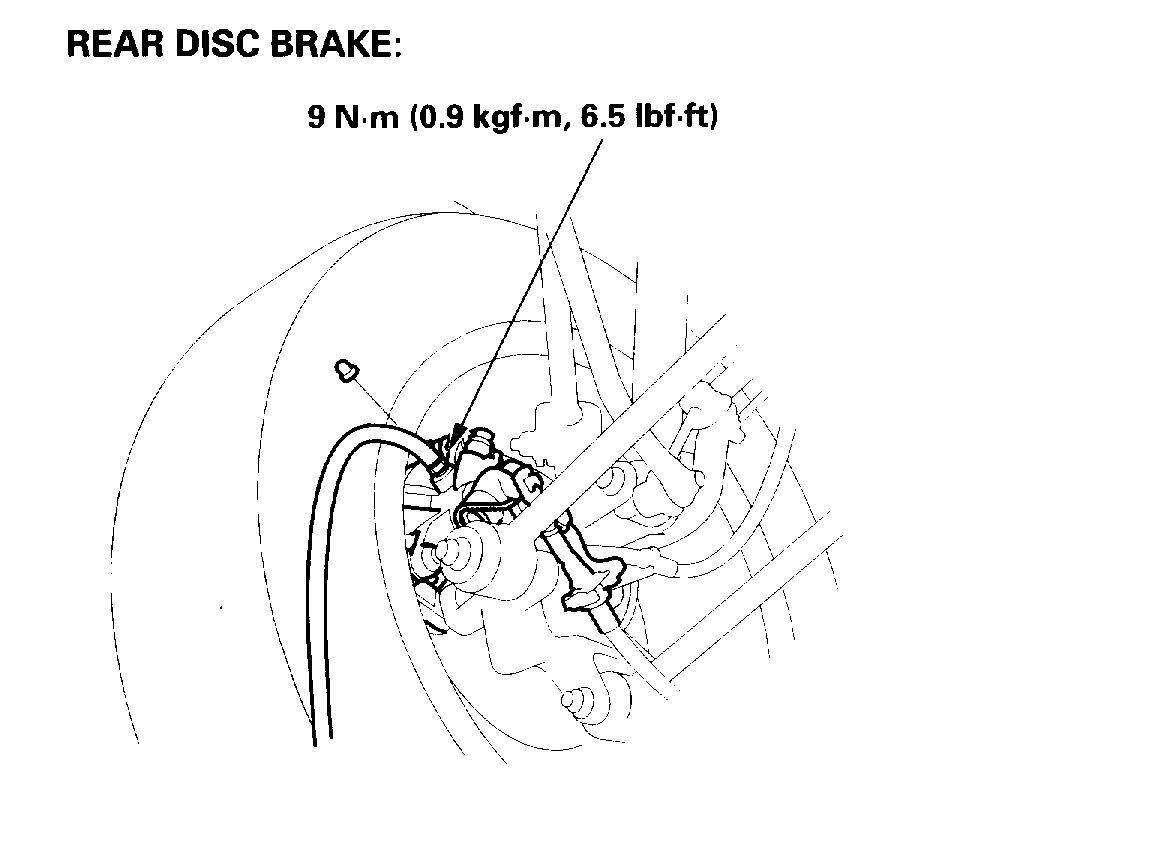 REAR DISC BRAKE:

9 N·m (0.9 kgf·m, 6.5 lbf·ft)