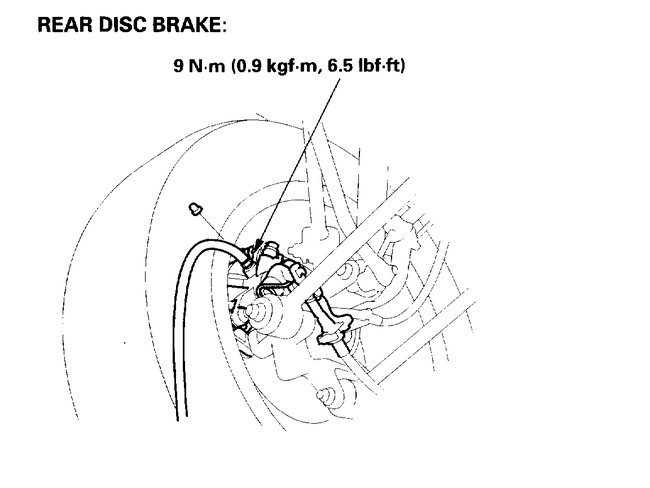 REAR DISC BRAKE:

9 N·m (0.9 kgf·m, 6.5 lbf·ft)