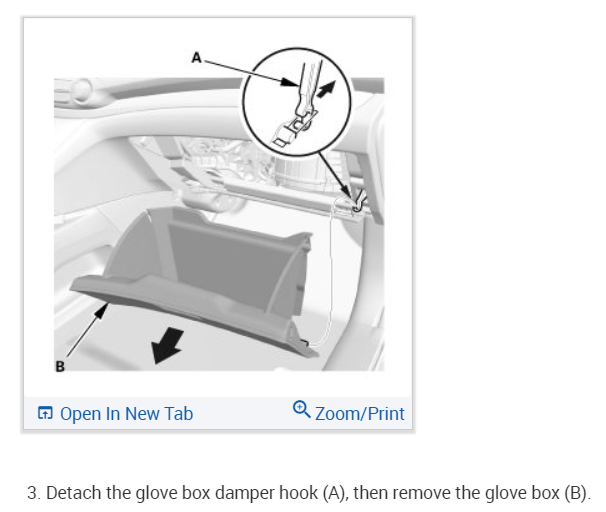 A

B

Open In New Tab

Zoom/Print

3. Detach the glove box damper hook (A), then remove the glove box (B).