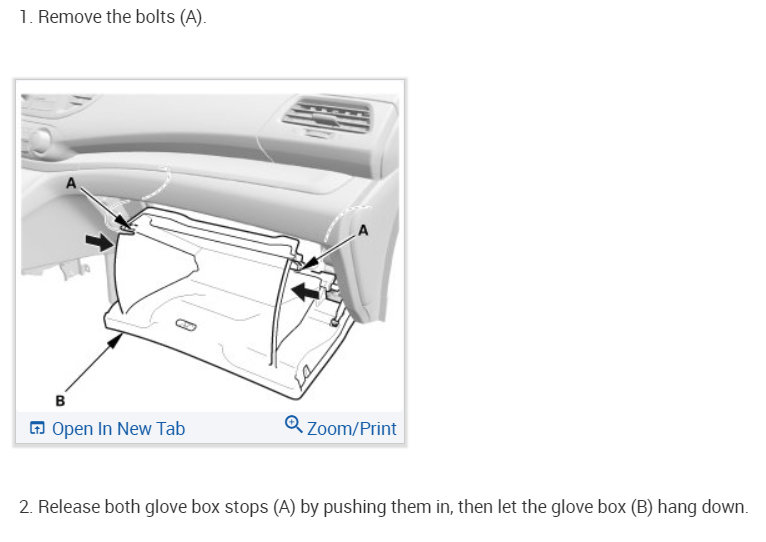 1. Remove the bolts (A).

A

A

B

Open In New Tab

Zoom/Print

2. Release both glove box stops (A) by pushing them in, then let the glove box (B) hang down.