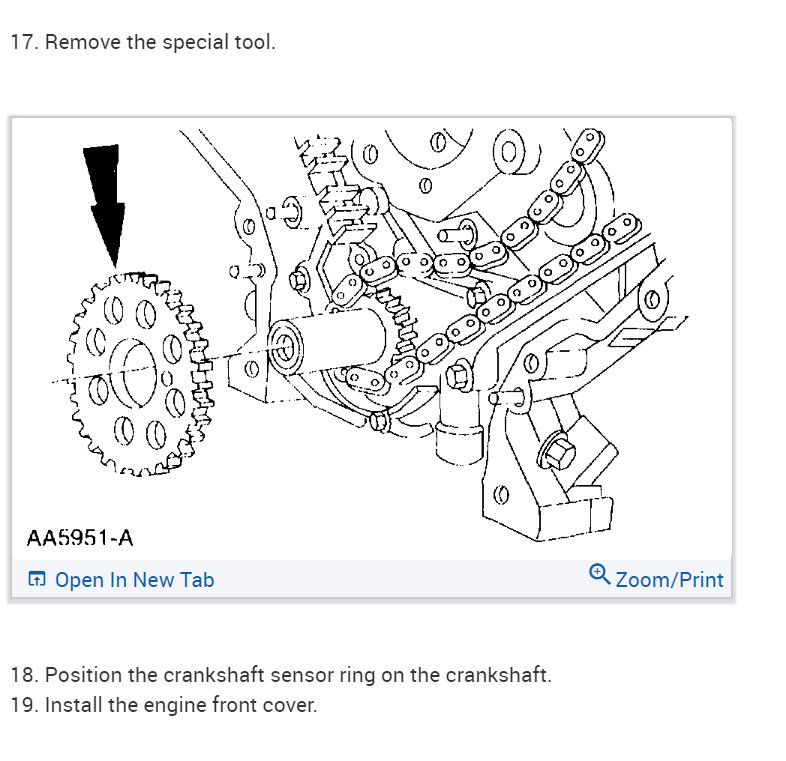 17. Remove the special tool.

AA5951-A

Open In New Tab

Zoom/Print

18. Position the crankshaft sensor ring on the crankshaft.
19. Install the engine front cover.