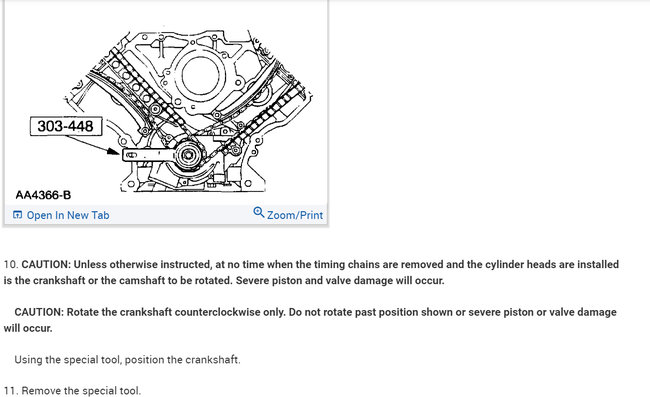 303-448

AA4366-B

Open In New Tab

Zoom/Print

10. CAUTION: Unless otherwise instructed, at no time when the timing chains are removed and the cylinder heads are installed is the crankshaft or the camshaft to be rotated. Severe piston and valve damage will occur.

CAUTION: Rotate the crankshaft counterclockwise only. Do not rotate past position shown or severe piston or valve damage will occur.

Using the special tool, position the crankshaft.

11. Remove the special tool.