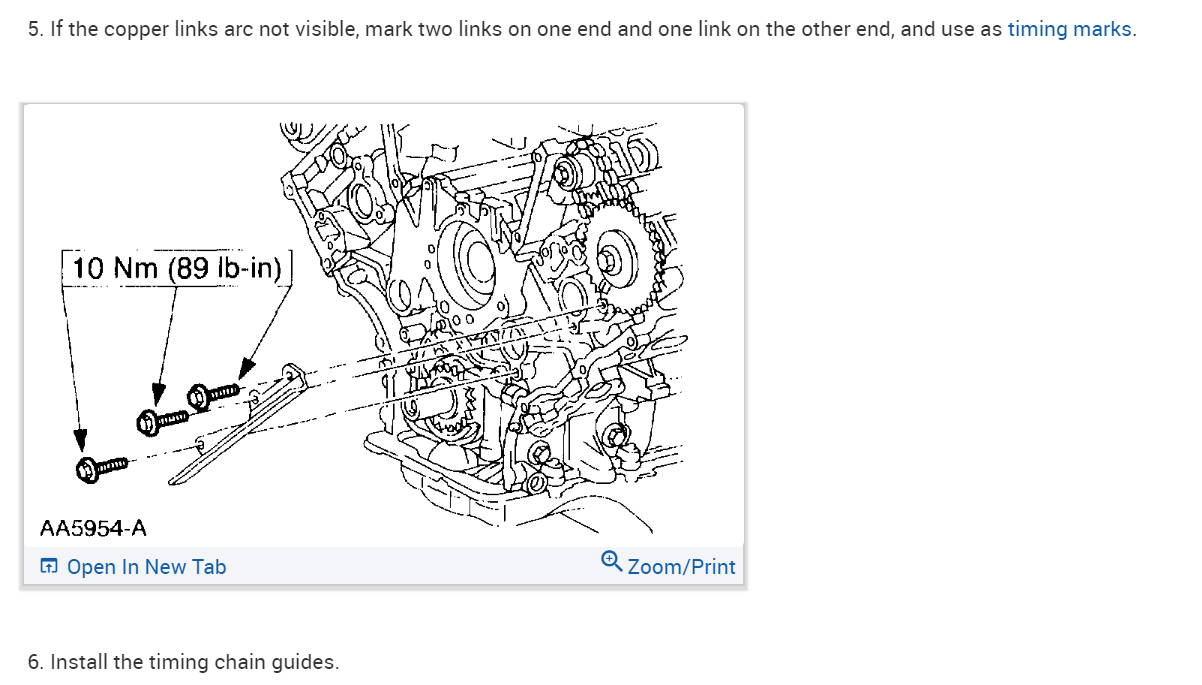 5. If the copper links arc not visible, mark two links on one end and one link on the other end, and use as timing marks.

10 Nm (89 lb-in)

AA5954-A

Open In New Tab

Zoom/Print

6. Install the timing chain guides.