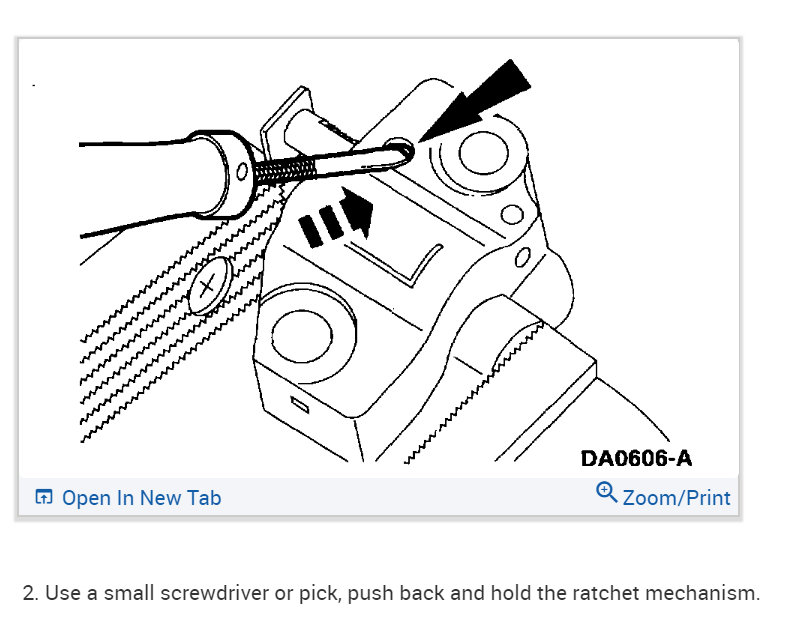 DA0606-A

Open In New Tab

Zoom/Print

2. Use a small screwdriver or pick, push back and hold the ratchet mechanism.