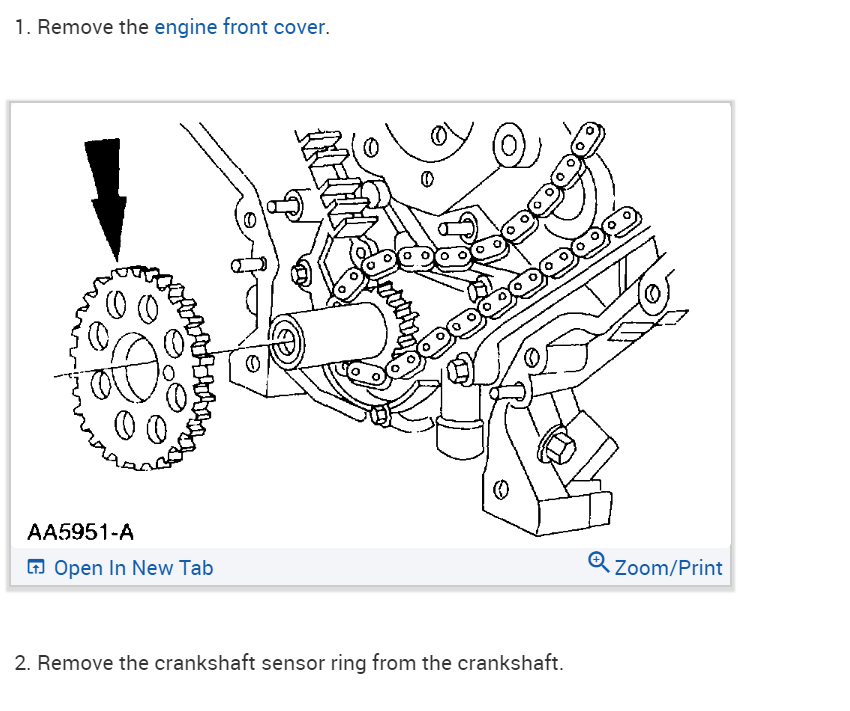 1. Remove the engine front cover.

AA5951-A

Open In New Tab

Zoom/Print

2. Remove the crankshaft sensor ring from the crankshaft.