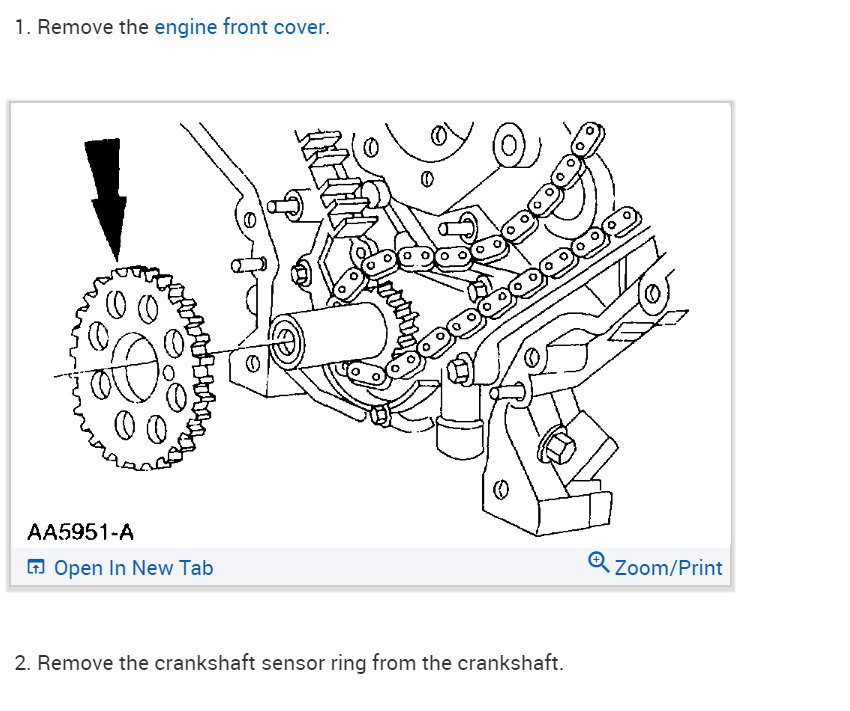 1. Remove the engine front cover.

AA5951-A

Open In New Tab

Zoom/Print

2. Remove the crankshaft sensor ring from the crankshaft.