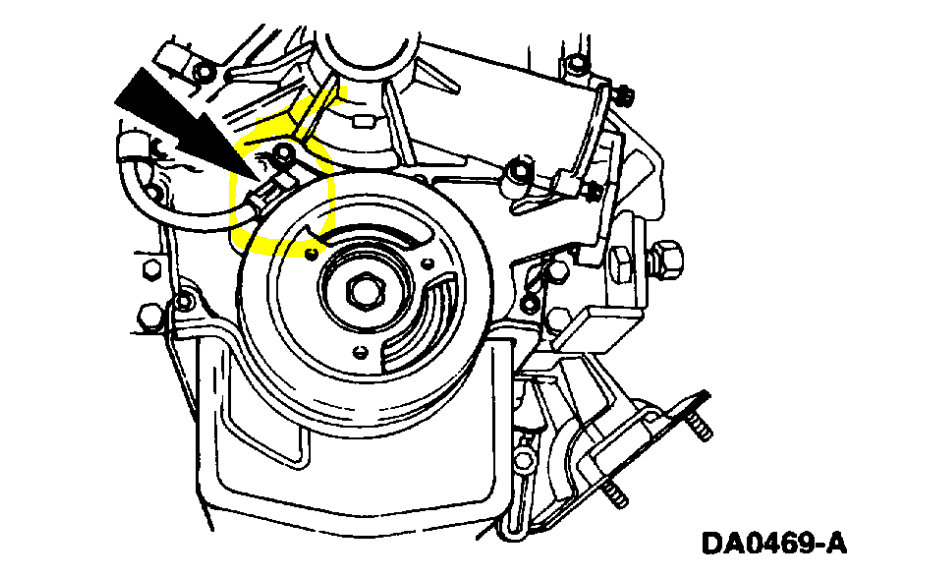 DA0469-A