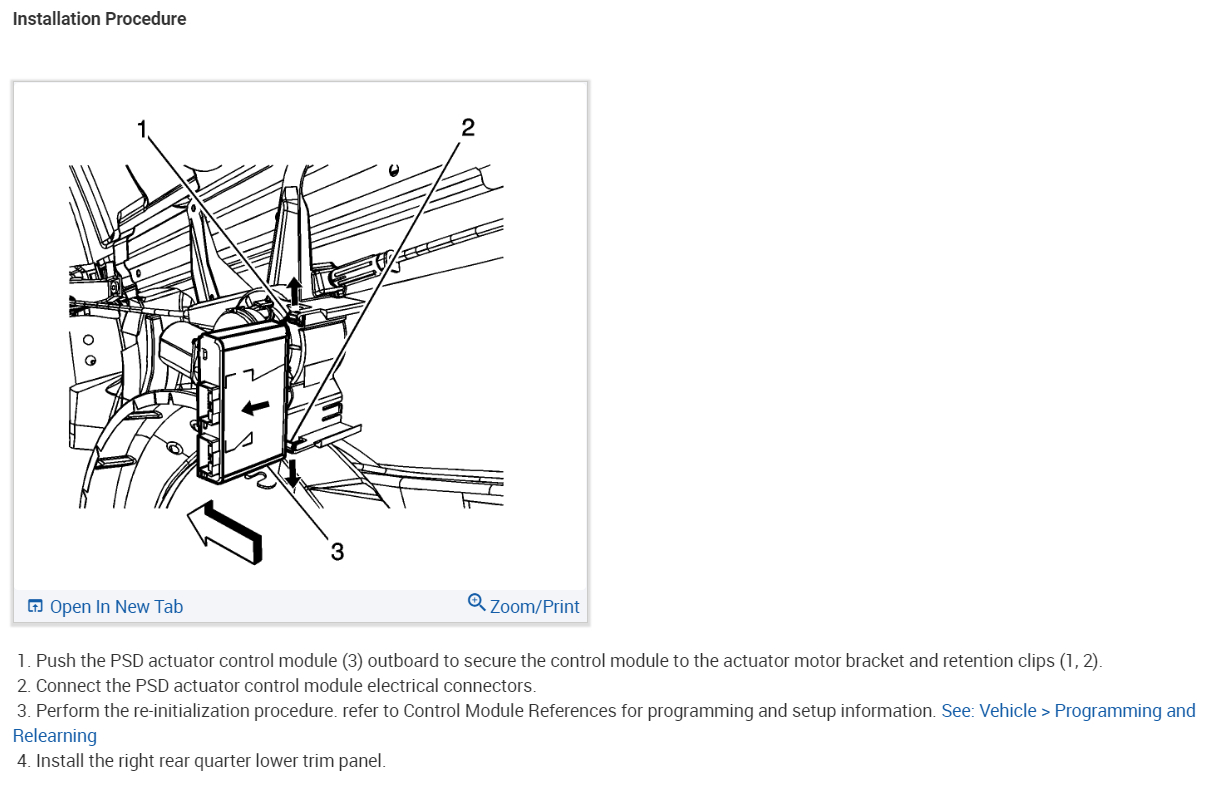 Installation Procedure

1

2

3

Open In New Tab

Zoom/Print

1. Push the PSD actuator control module (3) outboard to secure the control module to the actuator motor bracket and retention clips (1, 2).
2. Connect the PSD actuator control module electrical connectors.
3. Perform the re-initialization procedure. refer to Control Module References for programming and setup information. See: Vehicle > Programming and Relearning
4. Install the right rear quarter lower trim panel.