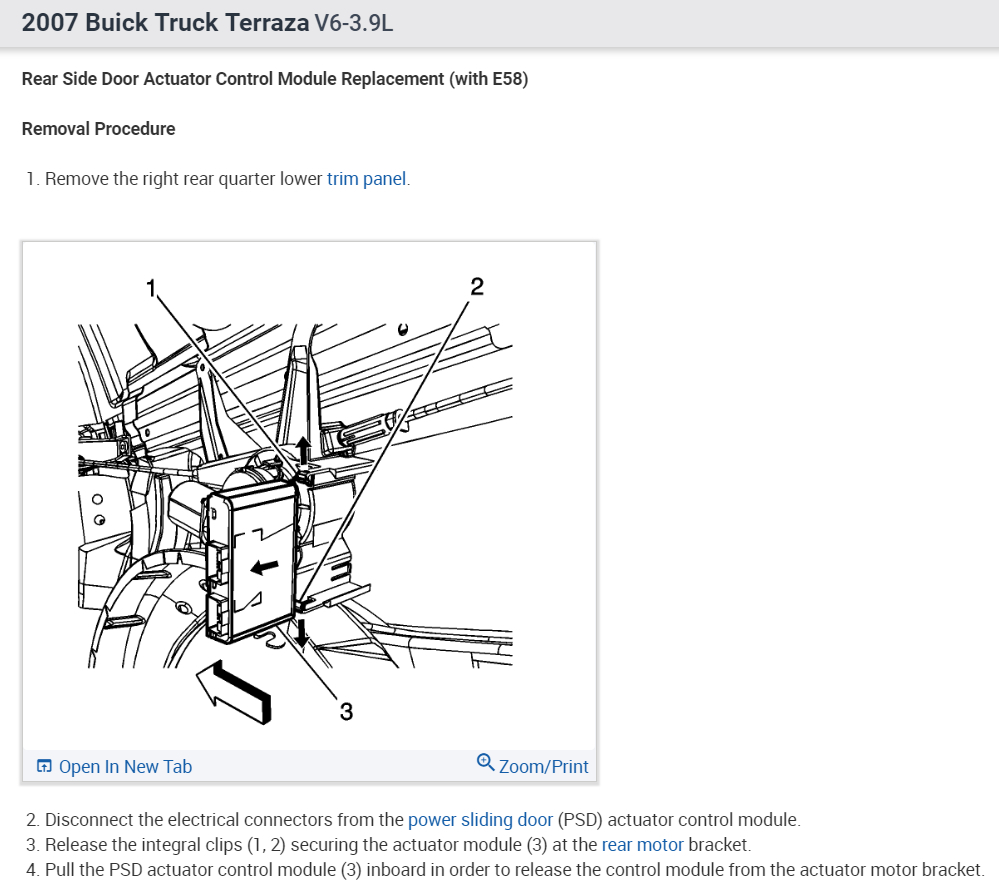 2007 Buick Truck Terraza V6-3.9L

Rear Side Door Actuator Control Module Replacement (with E58)

Removal Procedure

1. Remove the right rear quarter lower trim panel.

1
2
3

Open In New Tab
Zoom/Print

2. Disconnect the electrical connectors from the power sliding door (PSD) actuator control module.
3. Release the integral clips (1, 2) securing the actuator module (3) at the rear motor bracket.
4. Pull the PSD actuator control module (3) inboard in order to release the control module from the actuator motor bracket.