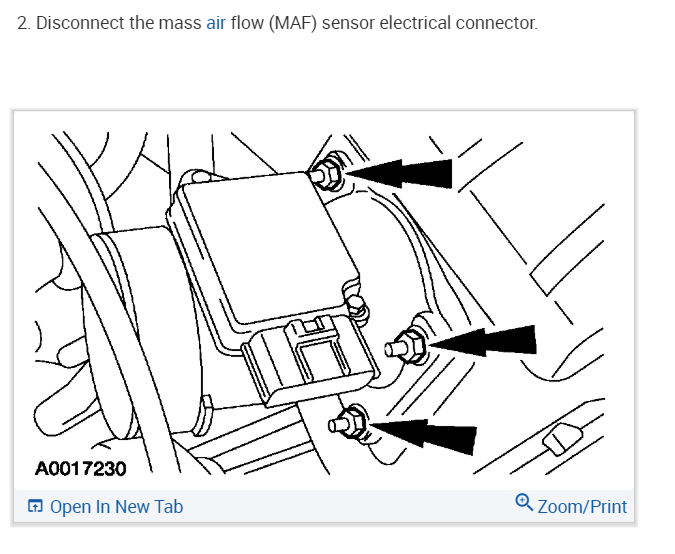 2. Disconnect the mass air flow (MAF) sensor electrical connector.

A0017230

Open In New Tab

Zoom/Print