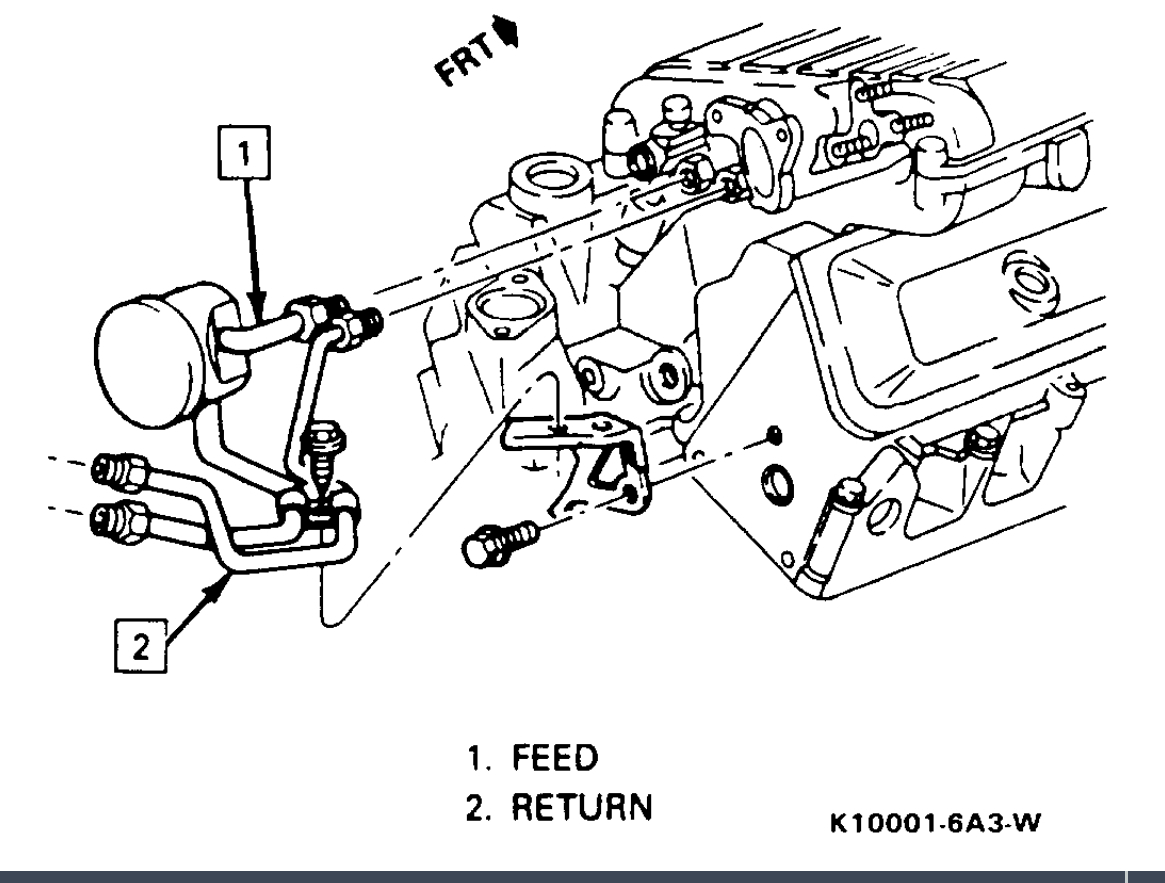 FRT

1

2

1. FEED
2. RETURN

K10001-6A3-W