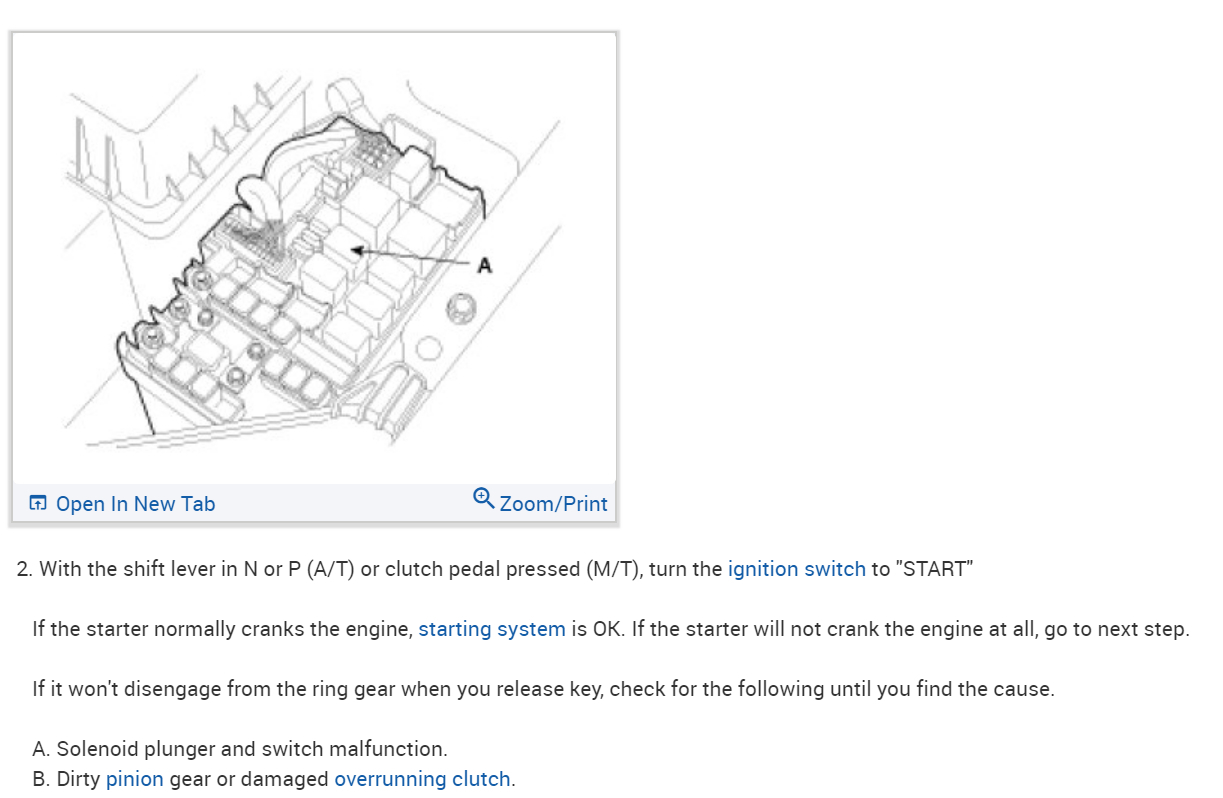 A

Open In New Tab

Zoom/Print

2. With the shift lever in N or P (A/T) or clutch pedal pressed (M/T), turn the ignition switch to "START"

If the starter normally cranks the engine, starting system is OK. If the starter will not crank the engine at all, go to next step.

If it won't disengage from the ring gear when you release key, check for the following until you find the cause.

A. Solenoid plunger and switch malfunction.
B. Dirty pinion gear or damaged overrunning clutch.