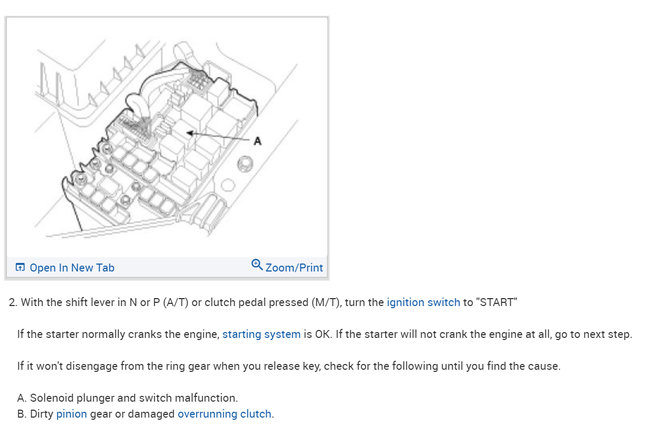 A

Open In New Tab

Zoom/Print

2. With the shift lever in N or P (A/T) or clutch pedal pressed (M/T), turn the ignition switch to "START"

If the starter normally cranks the engine, starting system is OK. If the starter will not crank the engine at all, go to next step.

If it won't disengage from the ring gear when you release key, check for the following until you find the cause.

A. Solenoid plunger and switch malfunction.
B. Dirty pinion gear or damaged overrunning clutch.