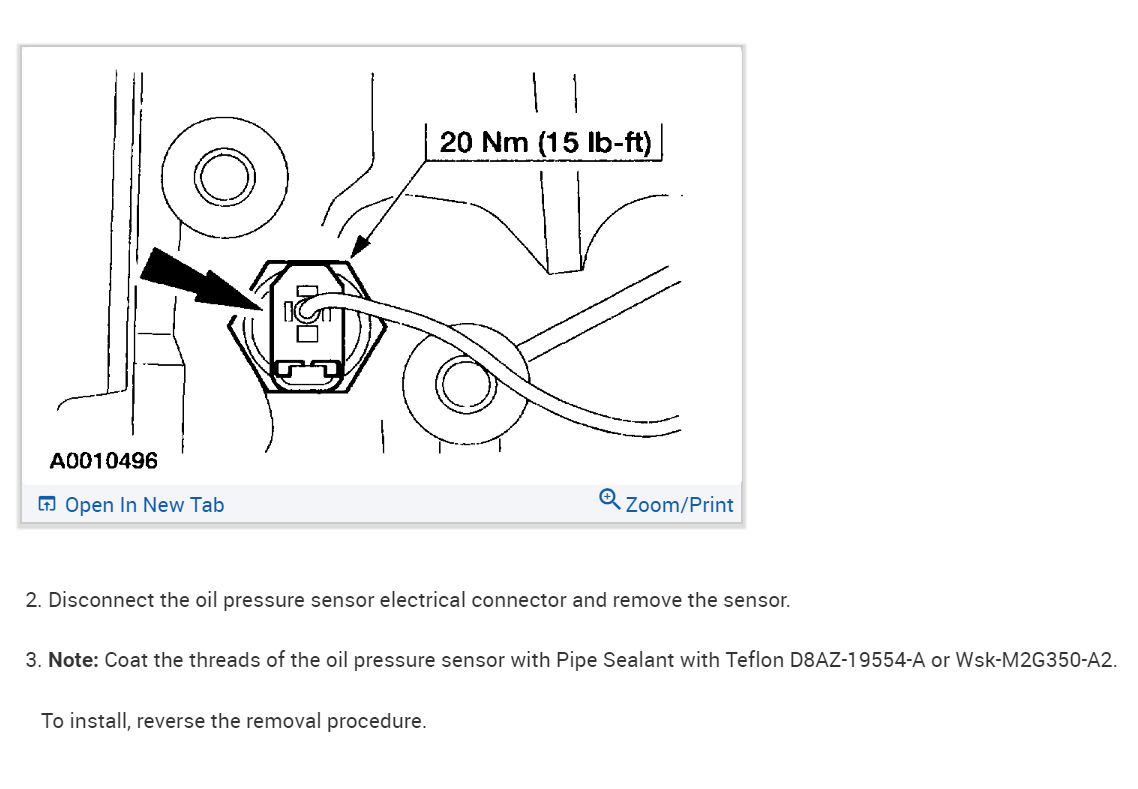 20 Nm (15 lb-ft)

A0010496

Open In New Tab

Zoom/Print

2. Disconnect the oil pressure sensor electrical connector and remove the sensor.

3. **Note:** Coat the threads of the oil pressure sensor with Pipe Sealant with Teflon D8AZ-19554-A or Wsk-M2G350-A2.

To install, reverse the removal procedure.