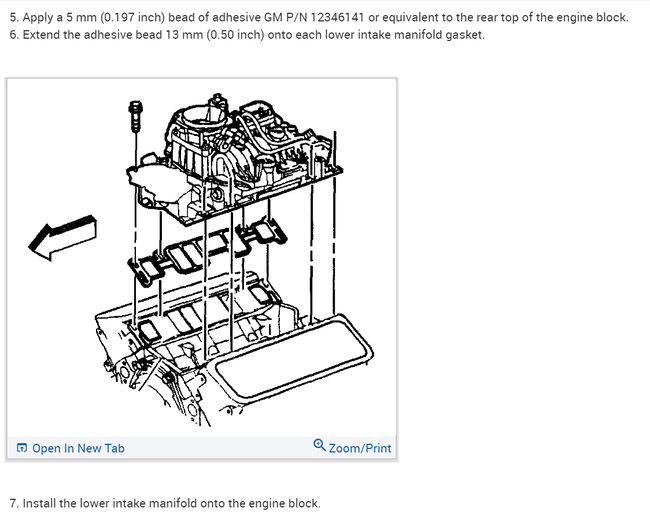 5. Apply a 5 mm (0.197 inch) bead of adhesive GM P/N 12346141 or equivalent to the rear top of the engine block.
6. Extend the adhesive bead 13 mm (0.50 inch) onto each lower intake manifold gasket.

Open In New Tab
Zoom/Print

7. Install the lower intake manifold onto the engine block.