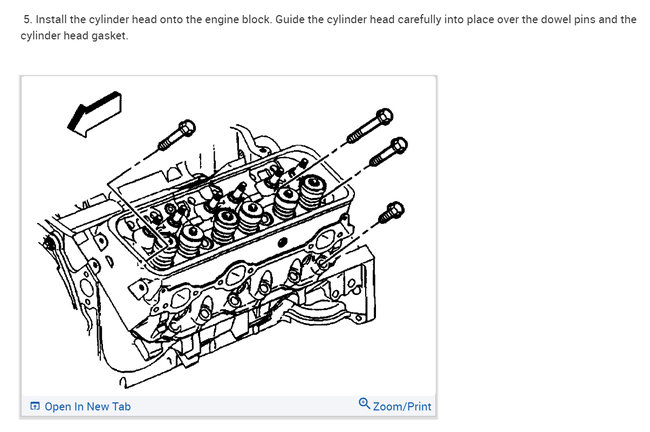 5. Install the cylinder head onto the engine block. Guide the cylinder head carefully into place over the dowel pins and the cylinder head gasket.

Open In New Tab

Zoom/Print