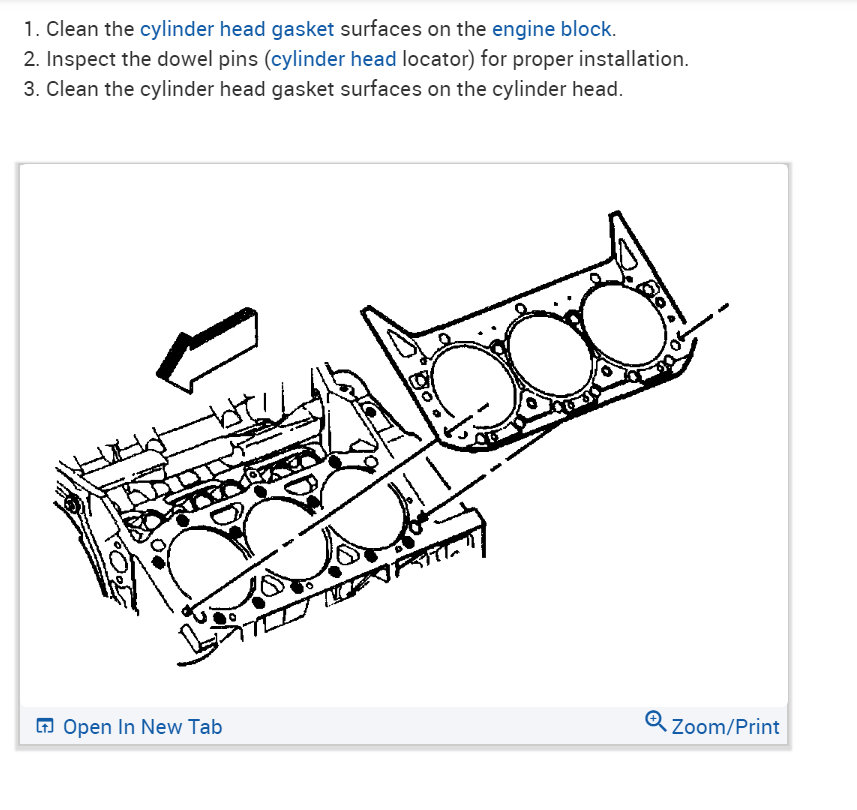 1. Clean the cylinder head gasket surfaces on the engine block.
2. Inspect the dowel pins (cylinder head locator) for proper installation.
3. Clean the cylinder head gasket surfaces on the cylinder head.

Open In New Tab

Zoom/Print