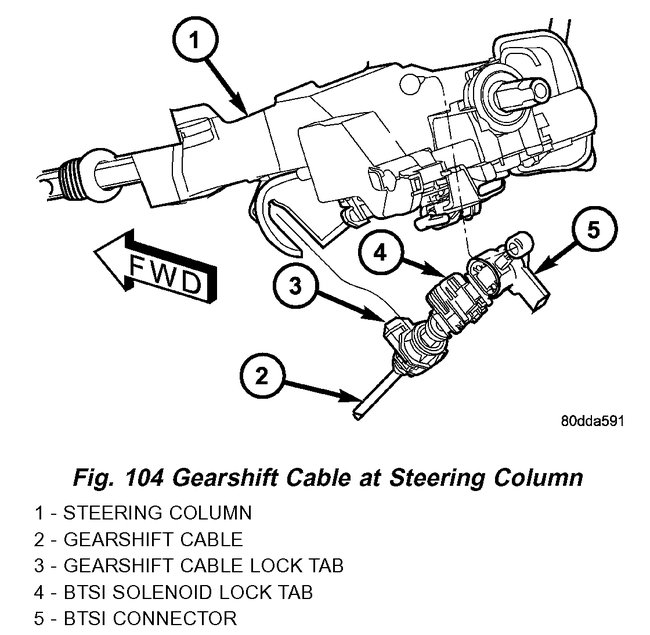 1

FWD

4

5

3

2

80dda591

Fig. 104 Gearshift Cable at Steering Column

1 - STEERING COLUMN
2 - GEARSHIFT CABLE
3 - GEARSHIFT CABLE LOCK TAB
4 - BTSI SOLENOID LOCK TAB
5 - BTSI CONNECTOR