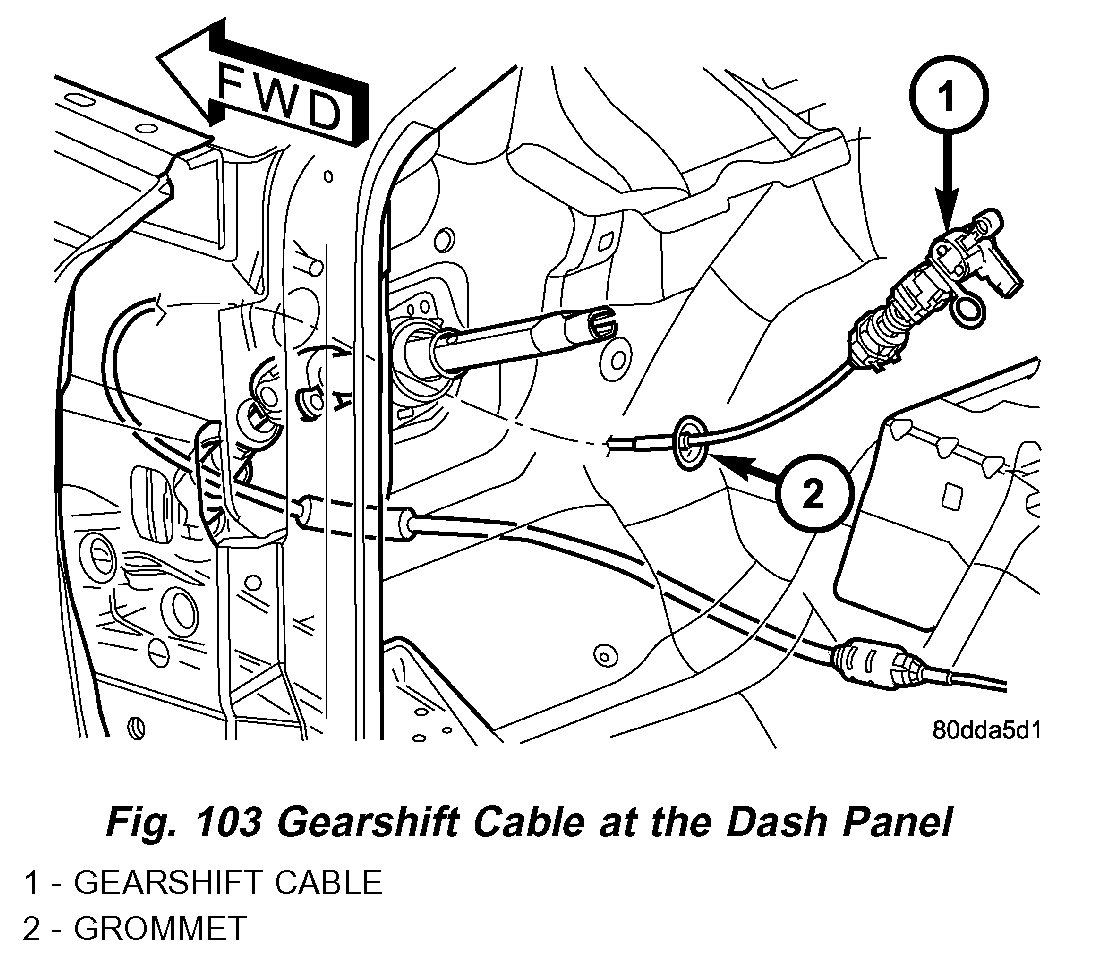 FWD

1

2

80dda5d1

Fig. 103 Gearshift Cable at the Dash Panel

1 - GEARSHIFT CABLE
2 - GROMMET